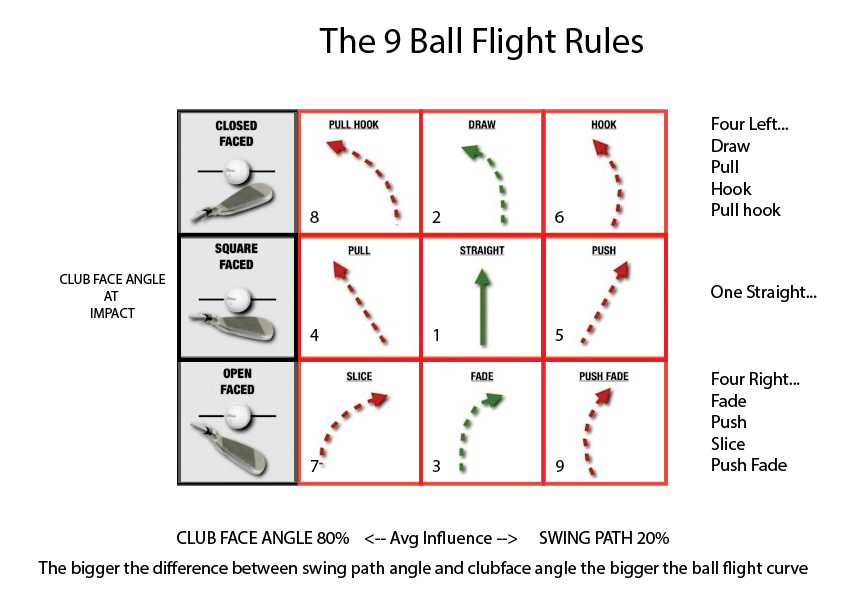 The 9 Ball Flight Rules

CLUB FACE ANGLE AT IMPACT

| CLOSED FACED | PULL HOOK 8 | DRAW 2 | HOOK 6 |
|---|---|---|---|
| SQUARE FACED | PULL 4 | STRAIGHT 1 | PUSH 5 |
| OPEN FACED | SLICE 7 | FADE 3 | PUSH FADE 9 |

Four Left...
Draw
Pull
Hook
Pull hook

One Straight...

Four Right...
Fade
Push
Slice
Push Fade

CLUB FACE ANGLE 80% <-- Avg Influence --> SWING PATH 20%

The bigger the difference between swing path angle and clubface angle the bigger the ball flight curve