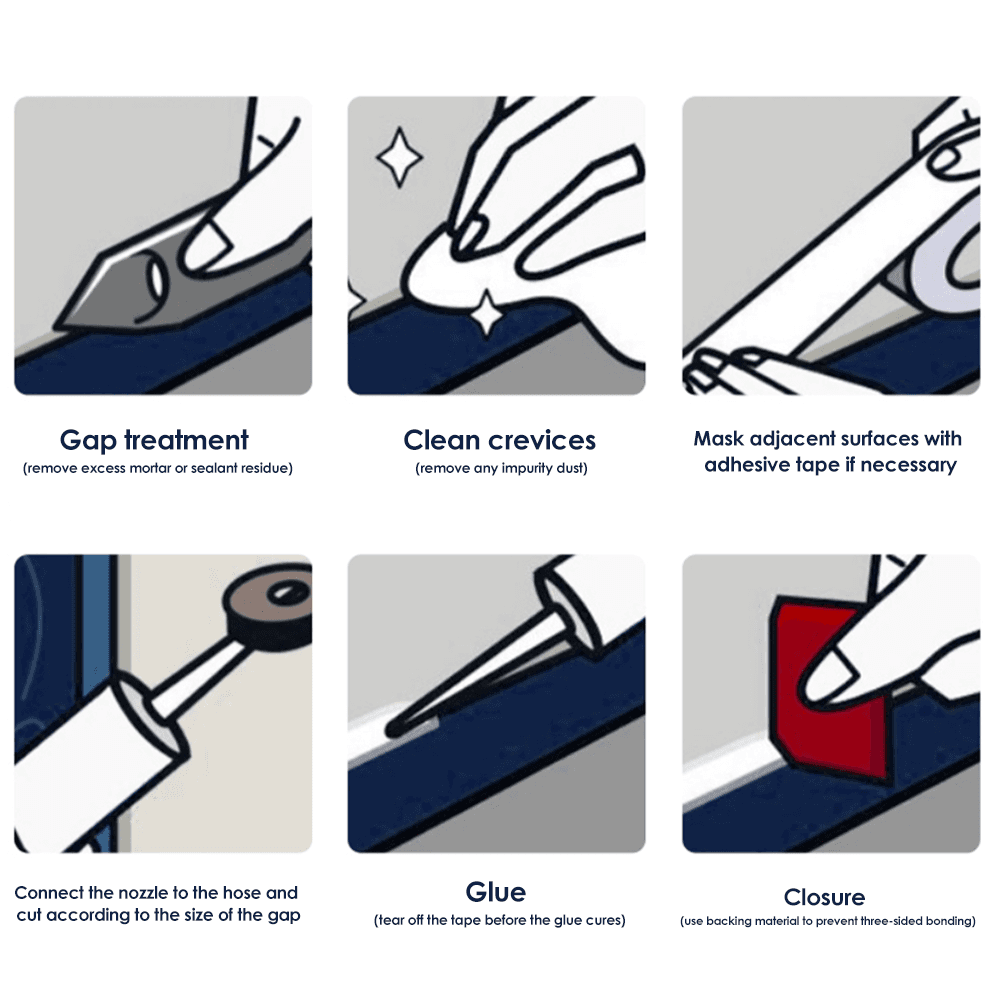 Gap treatment
(remove excess mortar or sealant residue)

Clean crevices
(remove any impurity dust)

Mask adjacent surfaces with adhesive tape if necessary

Connect the nozzle to the hose and cut according to the size of the gap

Glue
(tear off the tape before the glue cures)

Closure
(use backing material to prevent three-sided bonding)