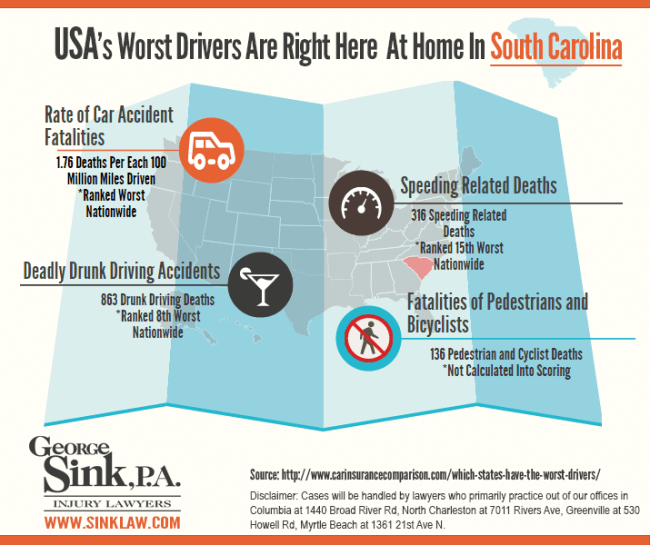 USA's Worst Drivers Are Right Here At Home In South Carolina

Rate of Car Accident Fatalities

1.76 Deaths Per Each 100 Million Miles Driven
*Ranked Worst Nationwide

Speeding Related Deaths

316 Speeding Related Deaths
*Ranked 15th Worst Nationwide

Deadly Drunk Driving Accidents

863 Drunk Driving Deaths
*Ranked 8th Worst Nationwide

Fatalities of Pedestrians and Bicyclists

136 Pedestrian and Cyclist Deaths
*Not Calculated Into Scoring

George Sink, P.A.
INJURY LAWYERS
WWW.SINKLAW.COM

Source: http://www.carinsurancecomparison.com/which-states-have-the-worst-drivers/

Disclaimer: Cases will be handled by lawyers who primarily practice out of our offices in Columbia at 1440 Broad River Rd, North Charleston at 7011 Rivers Ave, Greenville at 530 Howell Rd, Myrtle Beach at 1361 21st Ave N.