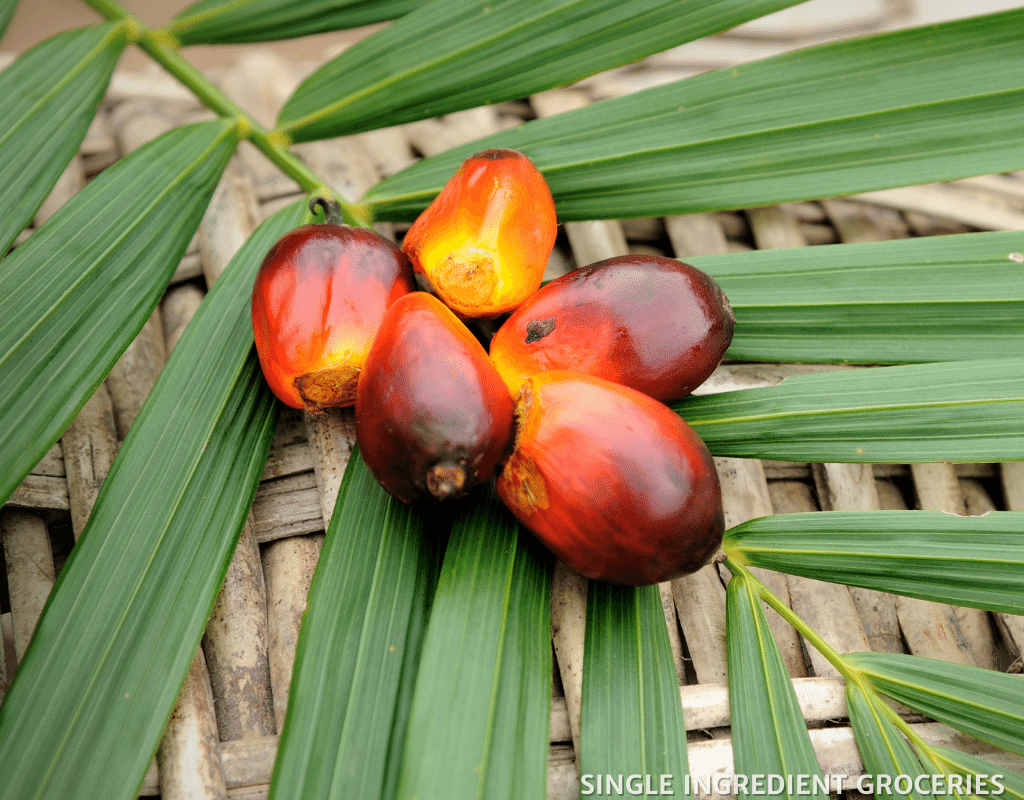 SINGLE INGREDIENT GROCERIES