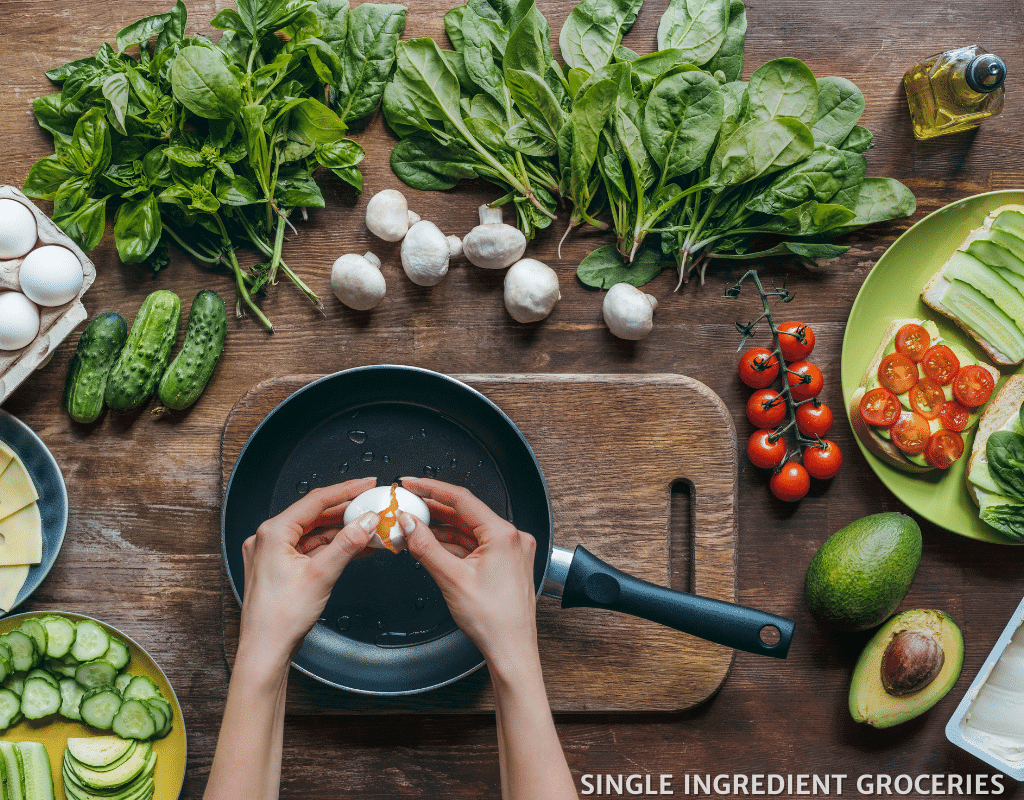 SINGLE INGREDIENT GROCERIES