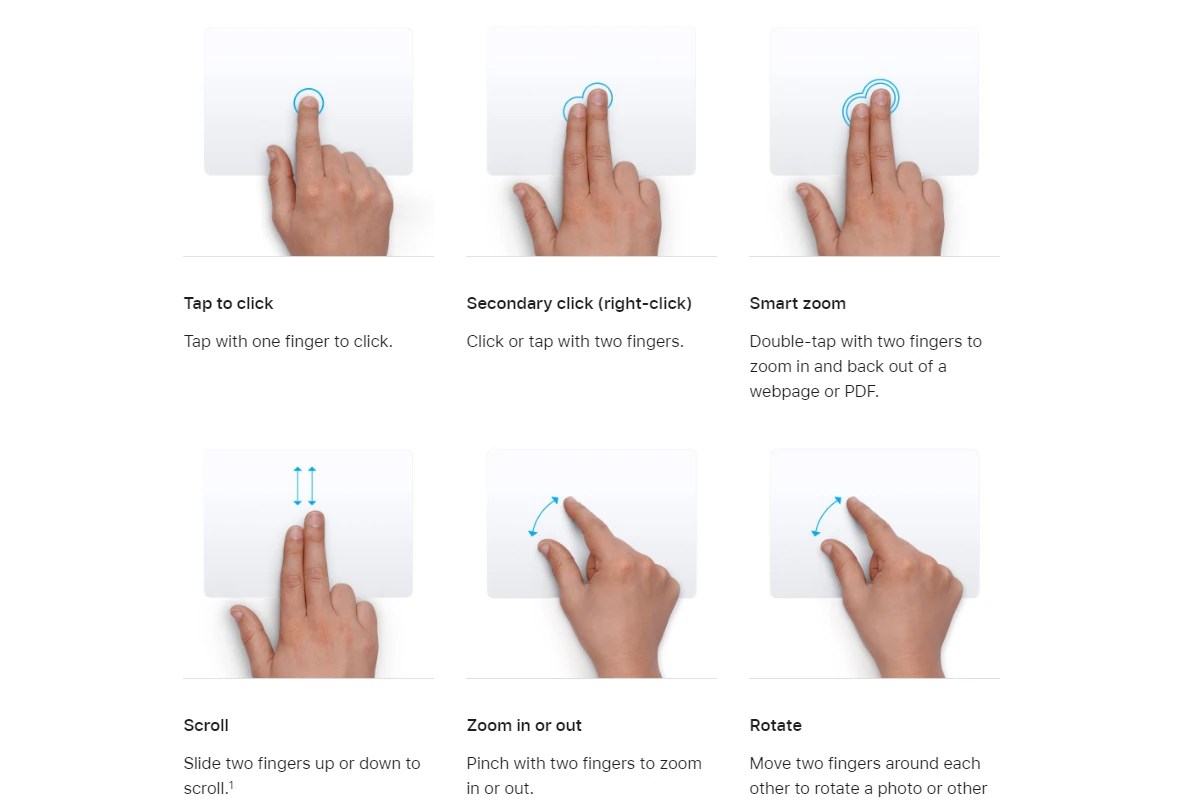 Tap to click

Tap with one finger to click.

Secondary click (right-click)

Click or tap with two fingers.

Smart zoom

Double-tap with two fingers to zoom in and back out of a webpage or PDF.

Scroll

Slide two fingers up or down to scroll.$^1$

Zoom in or out

Pinch with two fingers to zoom in or out.

Rotate

Move two fingers around each other to rotate a photo or other