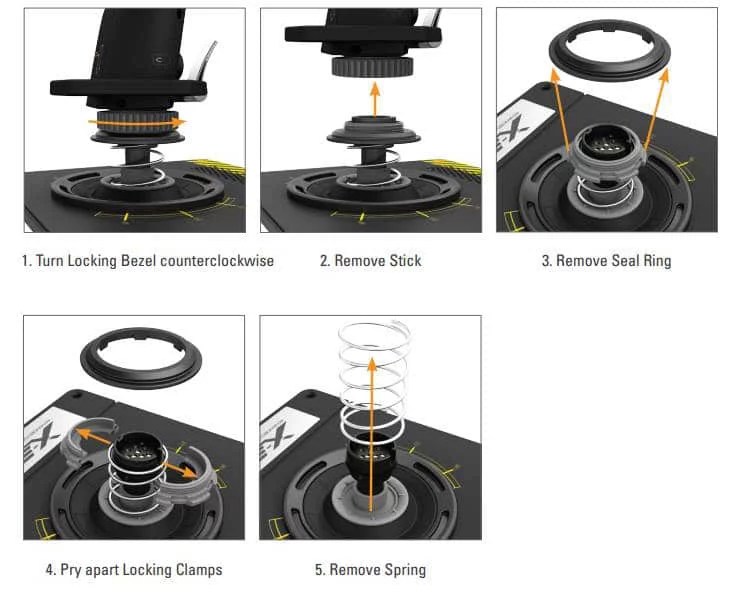 1. Turn Locking Bezel counterclockwise

2. Remove Stick

3. Remove Seal Ring

4. Pry apart Locking Clamps

5. Remove Spring