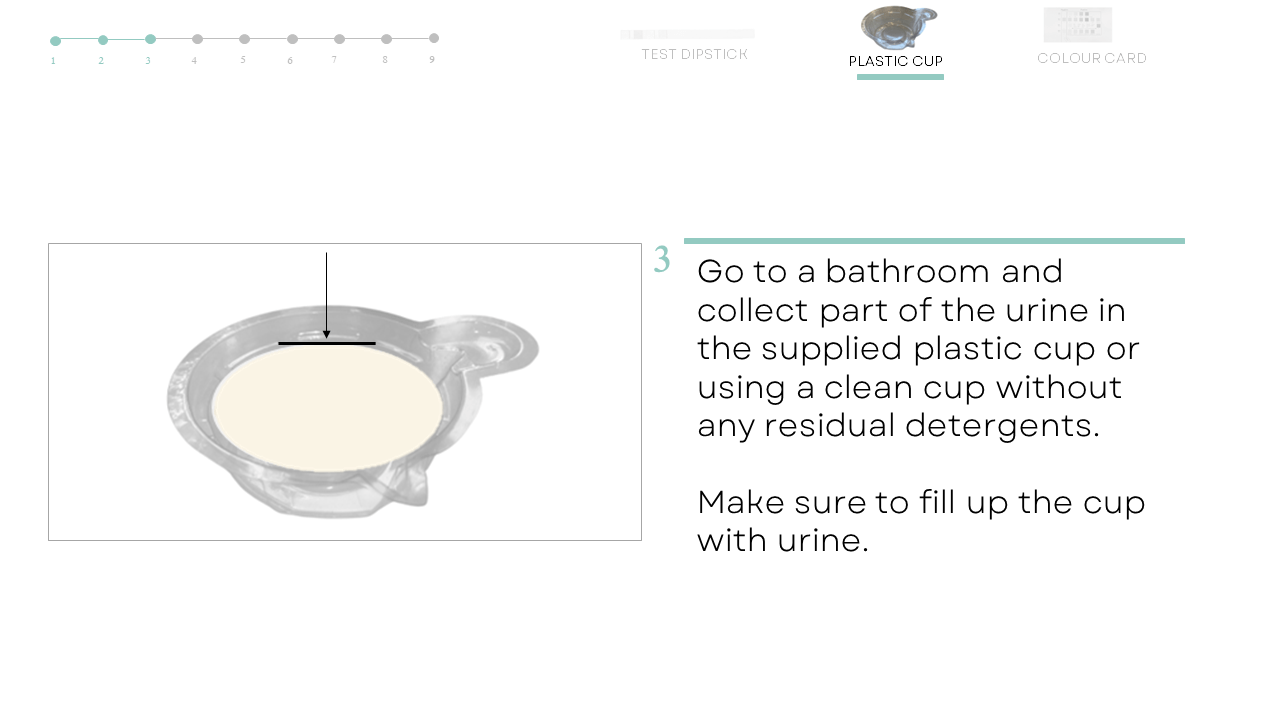 1 2 3 4 5 6 7 8 9

TEST DIPSTICK

PLASTIC CUP

COLOUR CARD

3

Go to a bathroom and collect part of the urine in the supplied plastic cup or using a clean cup without any residual detergents.

Make sure to fill up the cup with urine.