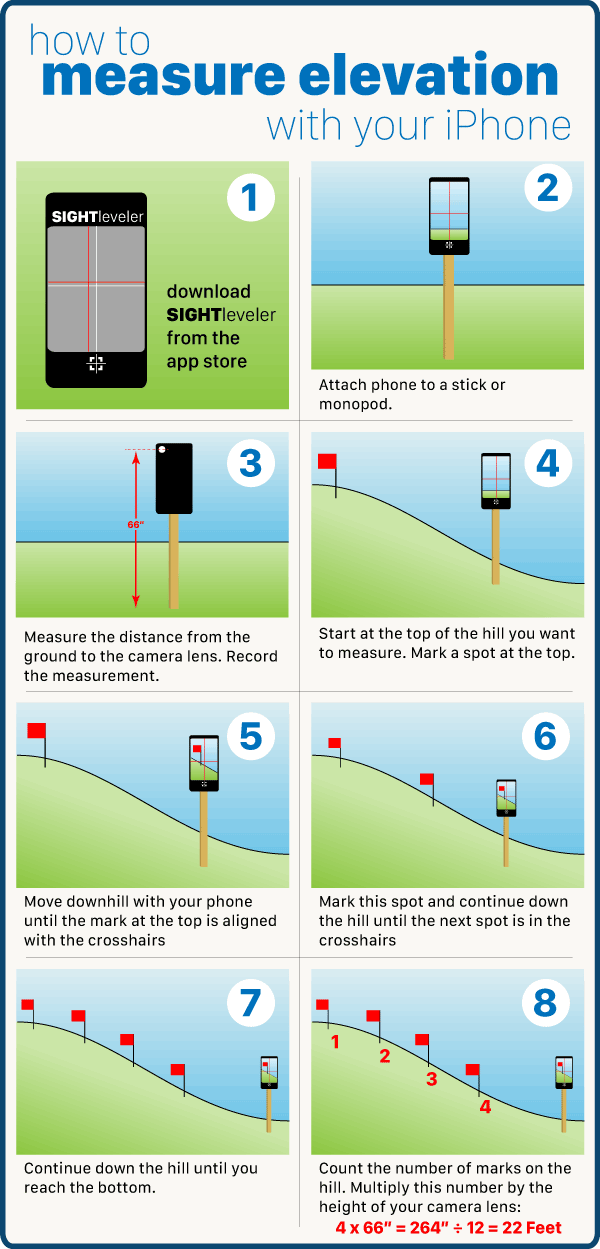 how to
measure elevation
with your iPhone

1

SIGHTleveler

download SIGHTleveler from the app store

2

Attach phone to a stick or monopod.

3

66"

Measure the distance from the ground to the camera lens. Record the measurement.

4

Start at the top of the hill you want to measure. Mark a spot at the top.

5

Move downhill with your phone until the mark at the top is aligned with the crosshairs

6

Mark this spot and continue down the hill until the next spot is in the crosshairs

7

Continue down the hill until you reach the bottom.

8

1
2
3
4

Count the number of marks on the hill. Multiply this number by the height of your camera lens:
4 x 66" = 264" ÷ 12 = 22 Feet