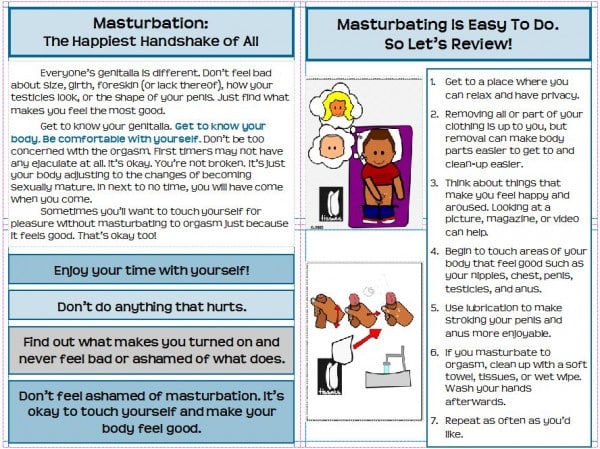 Masturbation:
The Happiest Handshake of All

Everyone's genitalia is different. Don't feel bad about size, girth, foreskin (or lack thereof), how your testicles look, or the shape of your penis. Just find what makes you feel the most good.

Get to know your genitalia. Get to know your body. Be comfortable with yourself. Don't be too concerned with the orgasm. First timers may not have any ejaculate at all. It's okay. You're not broken. It's just your body adjusting to the changes of becoming sexually mature. In next to no time, you will have come when you come.

Sometimes you'll want to touch yourself for pleasure without masturbating to orgasm just because it feels good. That's okay too!

Enjoy your time with yourself!

Don't do anything that hurts.

Find out what makes you turned on and never feel bad or ashamed of what does.

Don't feel ashamed of masturbation. It's okay to touch yourself and make your body feel good.

Masturbating Is Easy To Do.
So Let's Review!

1. Get to a place where you can relax and have privacy.
2. Removing all or part of your clothing is up to you, but removal can make body parts easier to get to and clean-up easier.
3. Think about things that make you feel happy and aroused. Looking at a picture, magazine, or video can help.
4. Begin to touch areas of your body that feel good such as your nipples, chest, penis, testicles, and anus.
5. Use lubrication to make stroking your penis and anus more enjoyable.
6. If you masturbate to orgasm, clean up with a soft towel, tissues, or wet wipe. Wash your hands afterwards.
7. Repeat as often as you'd like.