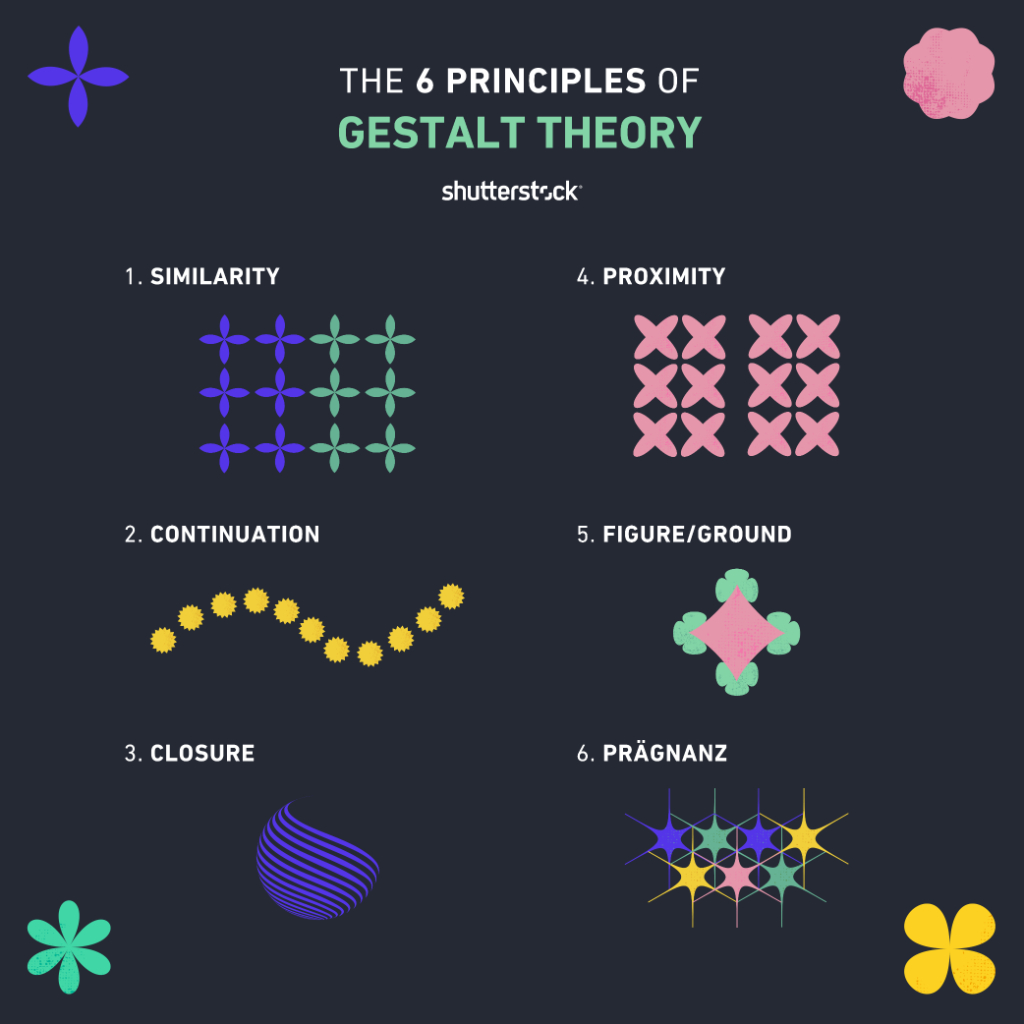 THE 6 PRINCIPLES OF
GESTALT THEORY

shutterstock

1. SIMILARITY

2. CONTINUATION

3. CLOSURE

4. PROXIMITY

5. FIGURE/GROUND

6. PRÄGNANZ