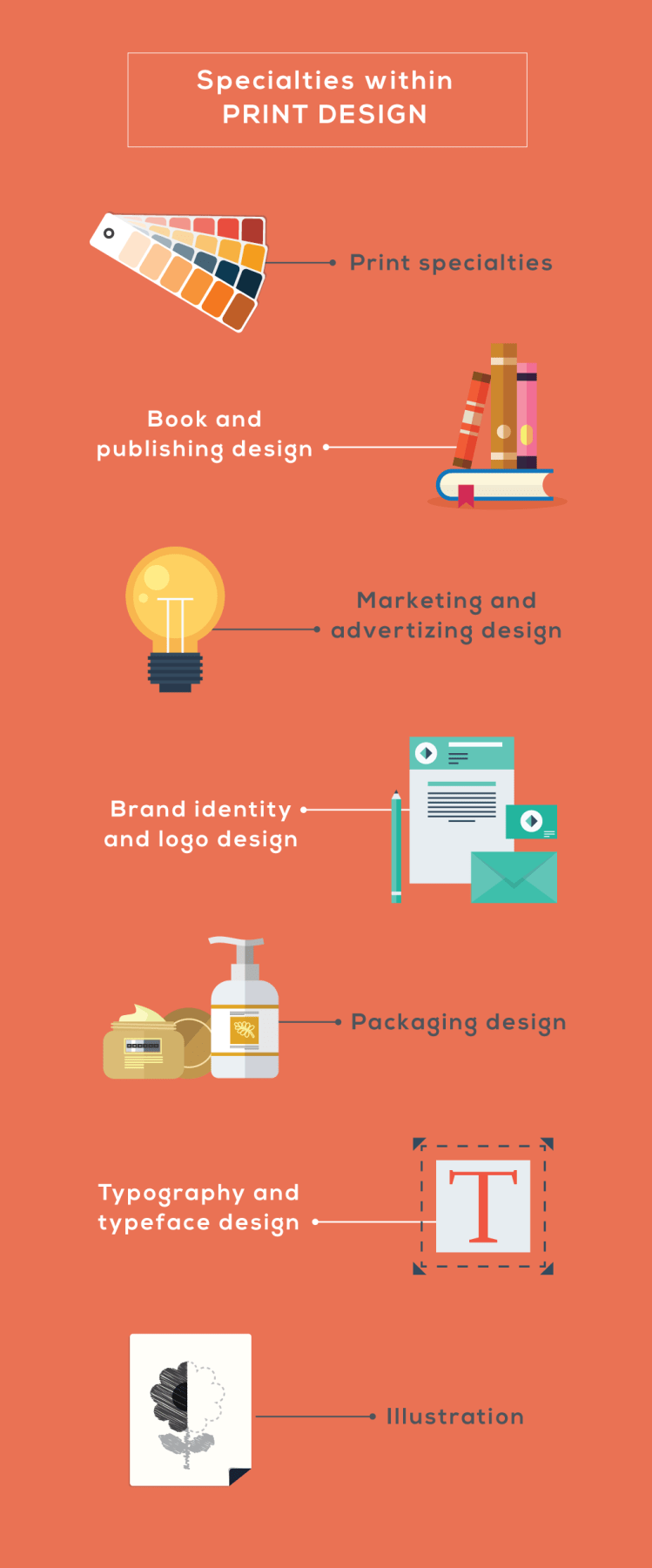 Specialties within
PRINT DESIGN

Print specialties

Book and
publishing design

Marketing and
advertizing design

Brand identity
and logo design

Packaging design

Typography and
typeface design

T

Illustration