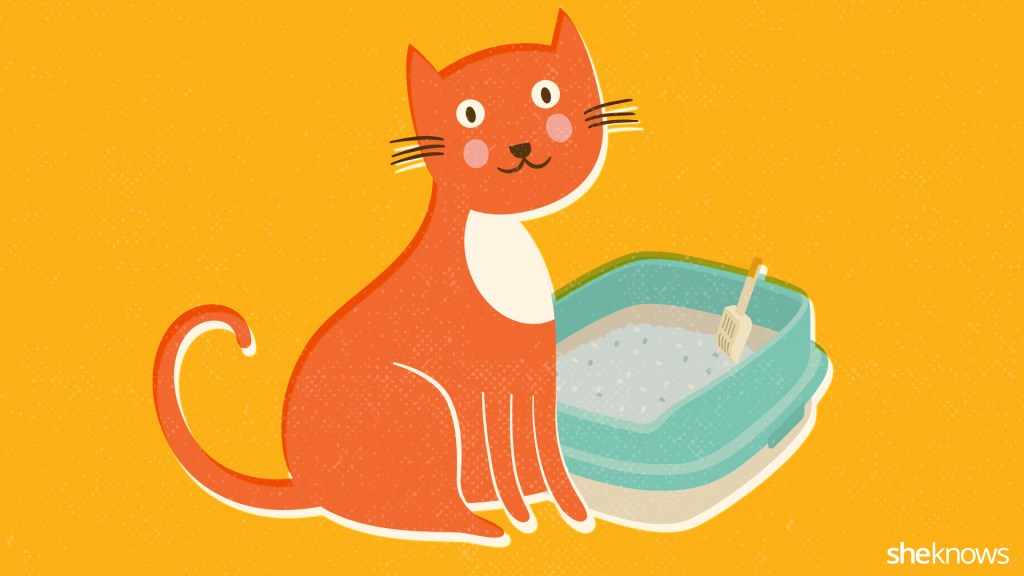 sheknows