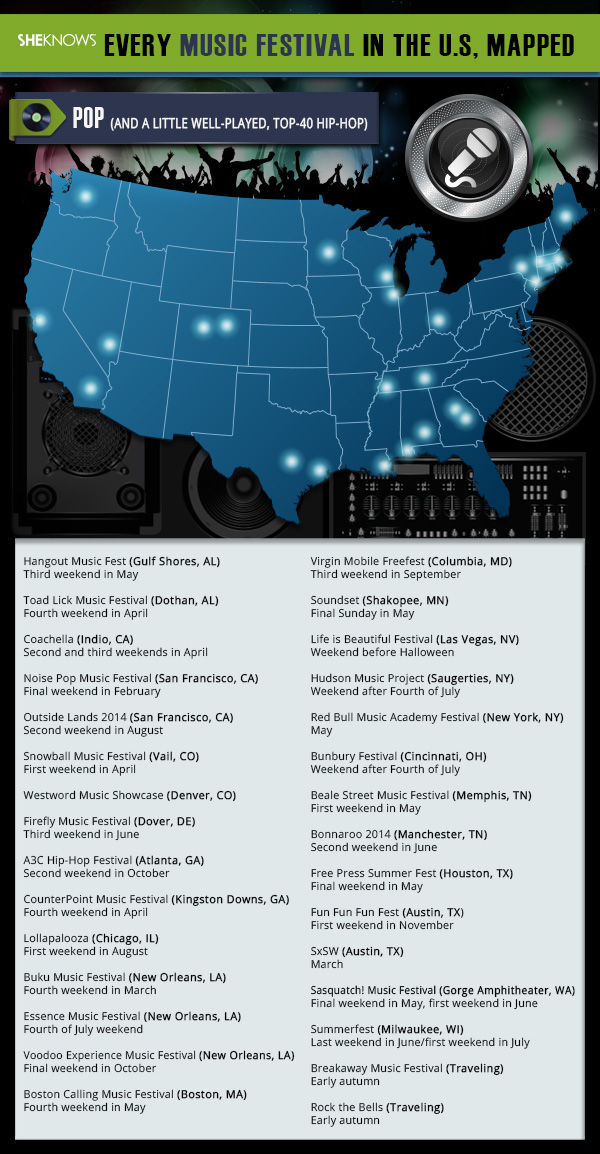 SHEKNOWS EVERY MUSIC FESTIVAL IN THE U.S, MAPPED

POP (AND A LITTLE WELL-PLAYED, TOP-40 HIP-HOP)

Hangout Music Fest (Gulf Shores, AL)
Third weekend in May

Toad Lick Music Festival (Dothan, AL)
Fourth weekend in April

Coachella (Indio, CA)
Second and third weekends in April

Noise Pop Music Festival (San Francisco, CA)
Final weekend in February

Outside Lands 2014 (San Francisco, CA)
Second weekend in August

Snowball Music Festival (Vail, CO)
First weekend in April

Westword Music Showcase (Denver, CO)

Firefly Music Festival (Dover, DE)
Third weekend in June

A3C Hip-Hop Festival (Atlanta, GA)
Second weekend in October

CounterPoint Music Festival (Kingston Downs, GA)
Fourth weekend in April

Lollapalooza (Chicago, IL)
First weekend in August

Buku Music Festival (New Orleans, LA)
Fourth weekend in March

Essence Music Festival (New Orleans, LA)
Fourth of July weekend

Voodoo Experience Music Festival (New Orleans, LA)
Final weekend in October

Boston Calling Music Festival (Boston, MA)
Fourth weekend in May

Virgin Mobile Freefest (Columbia, MD)
Third weekend in September

Soundset (Shakopee, MN)
Final Sunday in May

Life is Beautiful Festival (Las Vegas, NV)
Weekend before Halloween

Hudson Music Project (Saugerties, NY)
Weekend after Fourth of July

Red Bull Music Academy Festival (New York, NY)
May

Bunbury Festival (Cincinnati, OH)
Weekend after Fourth of July

Beale Street Music Festival (Memphis, TN)
First weekend in May

Bonnaroo 2014 (Manchester, TN)
Second weekend in June

Free Press Summer Fest (Houston, TX)
Final weekend in May

Fun Fun Fun Fest (Austin, TX)
First weekend in November

SxSW (Austin, TX)
March

Sasquatch! Music Festival (Gorge Amphitheater, WA)
Final weekend in May, first weekend in June

Summerfest (Milwaukee, WI)
Last weekend in June/first weekend in July

Breakaway Music Festival (Traveling)
Early autumn

Rock the Bells (Traveling)
Early autumn