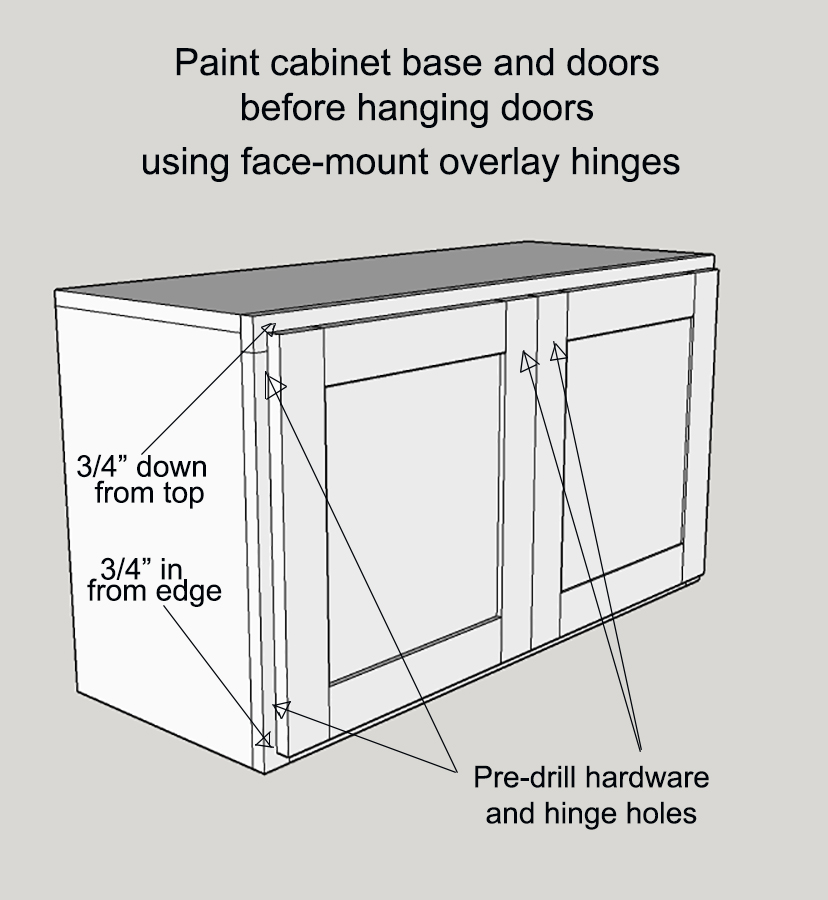 Paint cabinet base and doors before hanging doors using face-mount overlay hinges

3/4” down from top

3/4” in from edge

Pre-drill hardware and hinge holes