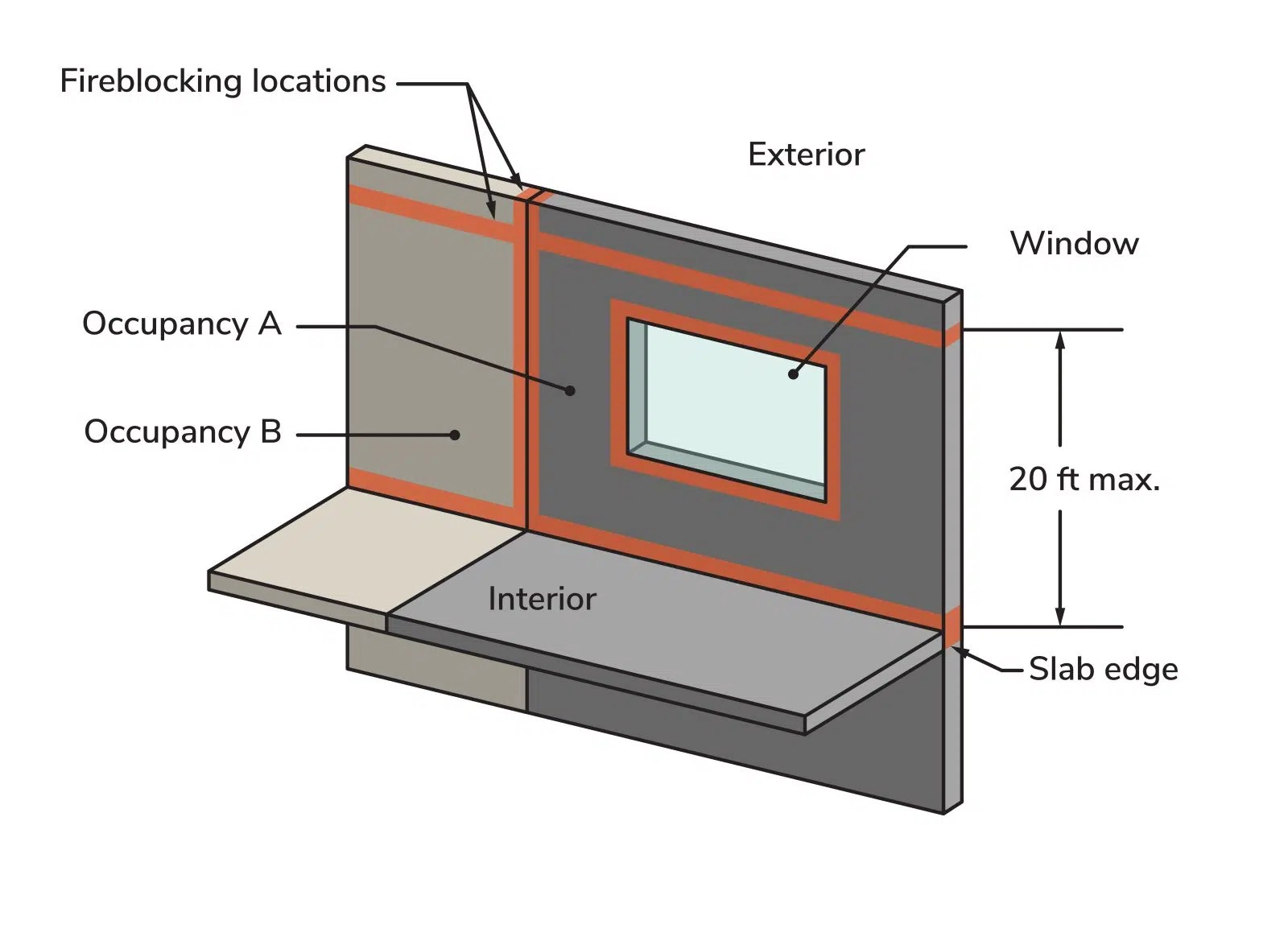 Fireblocking locations

Exterior

Window

Occupancy A

Occupancy B

20 ft max.

Interior

Slab edge