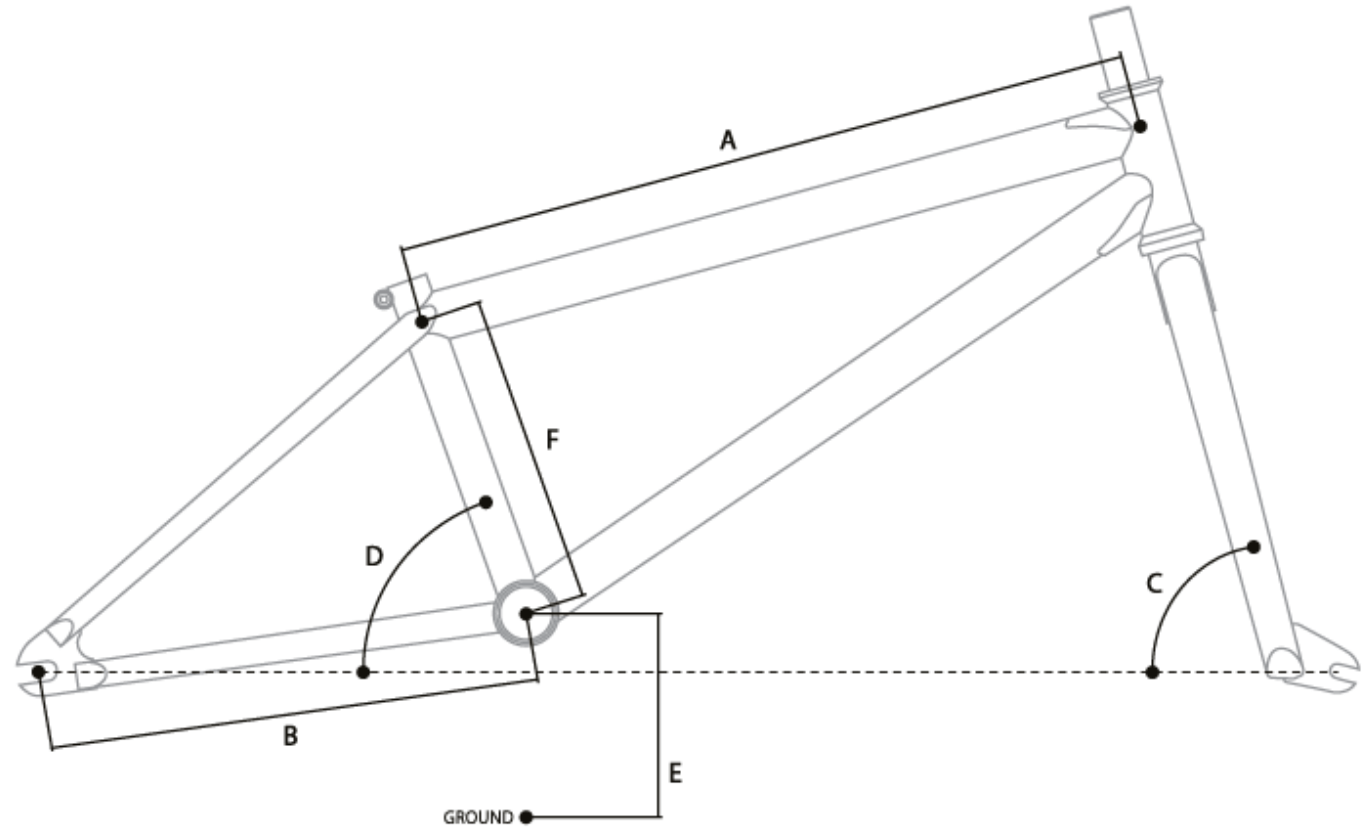 A

F

D

C

B

E

GROUND