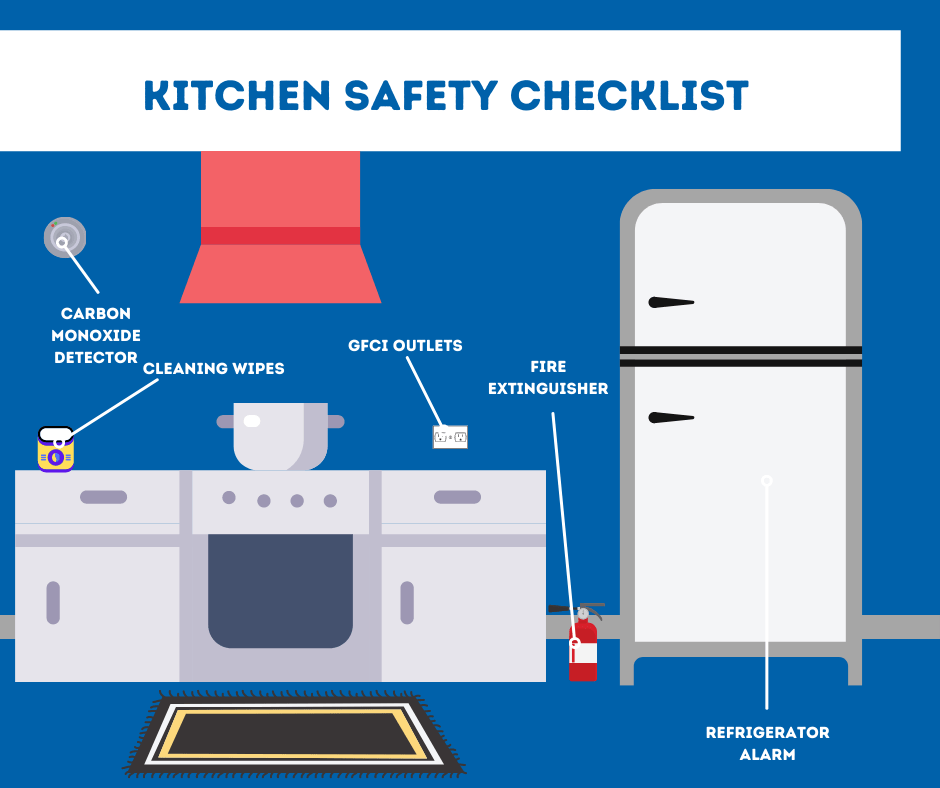 KITCHEN SAFETY CHECKLIST

CARBON MONOXIDE DETECTOR

CLEANING WIPES

GFCI OUTLETS

FIRE EXTINGUISHER

REFRIGERATOR ALARM