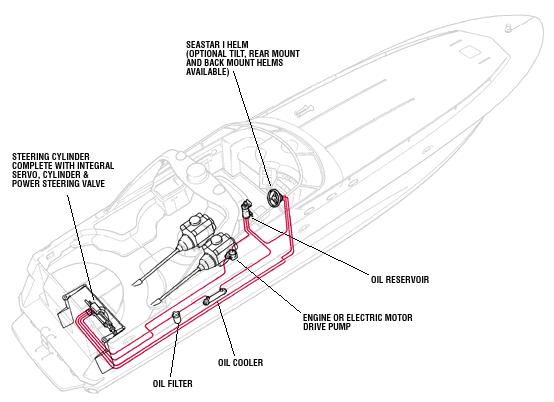 SEASTAR I HELM
(OPTIONAL TILT, REAR MOUNT AND BACK MOUNT HELMS AVAILABLE)

STEERING CYLINDER COMPLETE WITH INTEGRAL SERVO, CYLINDER & POWER STEERING VALVE

OIL RESERVOIR

ENGINE OR ELECTRIC MOTOR DRIVE PUMP

OIL COOLER

OIL FILTER