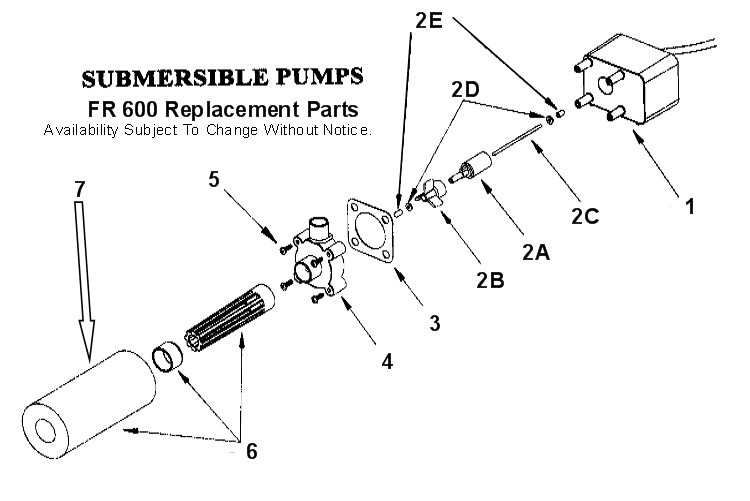 SUBMERSIBLE PUMPS
FR 600 Replacement Parts
Availability Subject To Change Without Notice.

2E
2D
7
5
2C
1
2A
2B
3
4
6