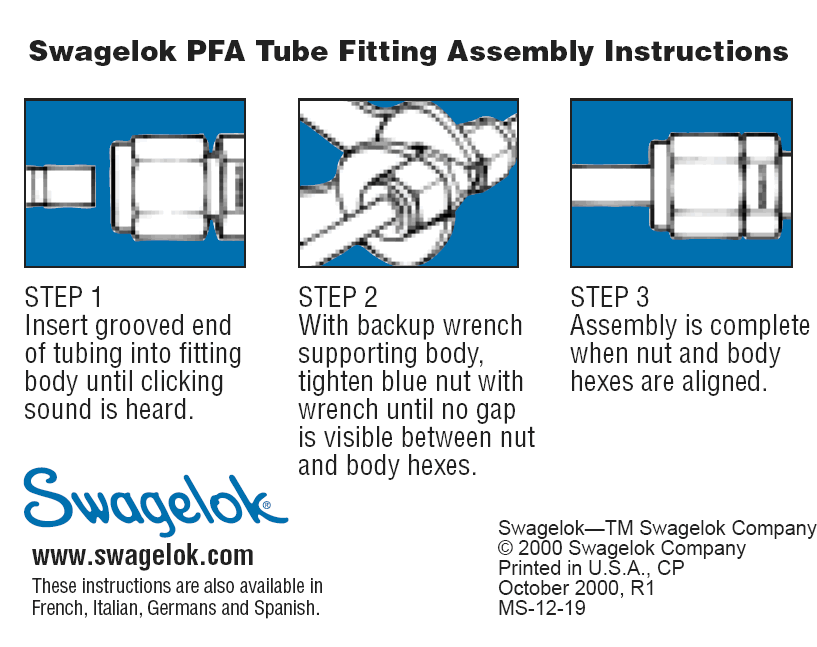 Swagelok PFA Tube Fitting Assembly Instructions

STEP 1
Insert grooved end of tubing into fitting body until clicking sound is heard.

STEP 2
With backup wrench supporting body, tighten blue nut with wrench until no gap is visible between nut and body hexes.

STEP 3
Assembly is complete when nut and body hexes are aligned.

Swagelok®

www.swagelok.com

These instructions are also available in French, Italian, Germans and Spanish.

Swagelok—TM Swagelok Company
© 2000 Swagelok Company
Printed in U.S.A., CP
October 2000, R1
MS-12-19