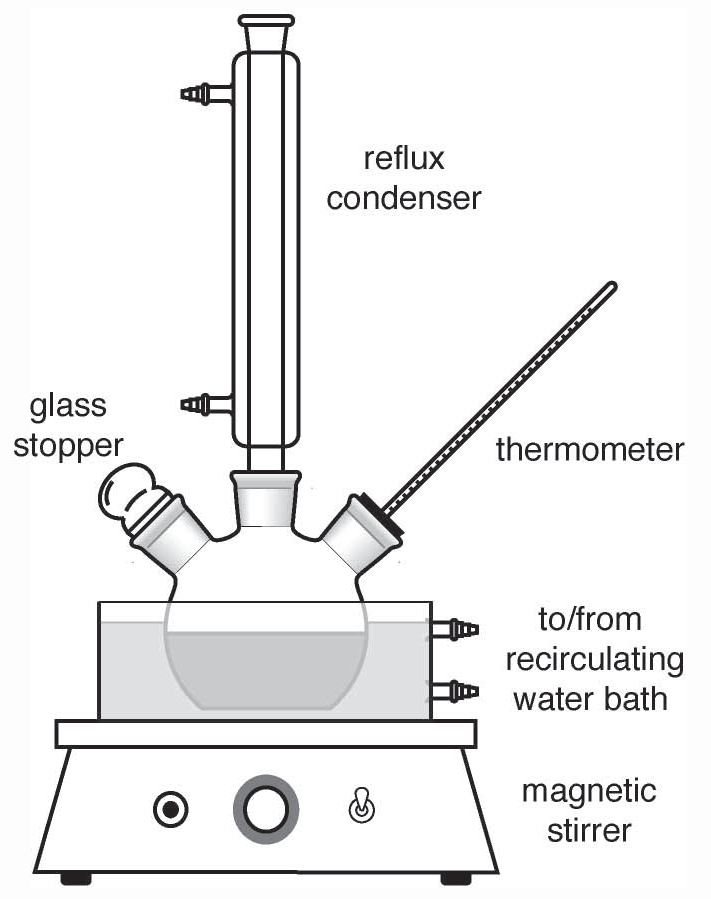 reflux condenser

glass stopper

thermometer

to/from recirculating water bath

magnetic stirrer