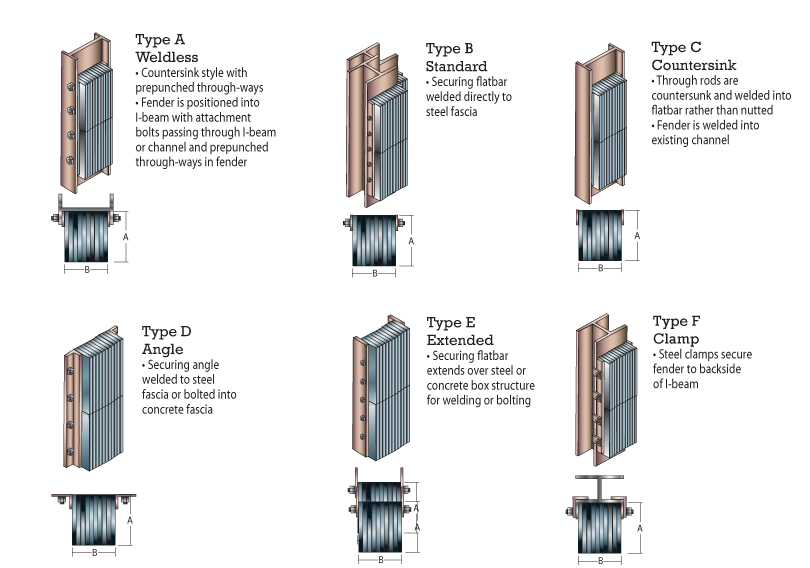 Type A
Weldless
• Countersink style with prepunched through-ways
• Fender is positioned into I-beam with attachment bolts passing through I-beam or channel and prepunched through-ways in fender

A
B

Type B
Standard
• Securing flatbar welded directly to steel fascia

A
B

Type C
Countersink
• Through rods are countersunk and welded into flatbar rather than nutted
• Fender is welded into existing channel

A
B

Type D
Angle
• Securing angle welded to steel fascia or bolted into concrete fascia

A
B

Type E
Extended
• Securing flatbar extends over steel or concrete box structure for welding or bolting

A
A
B

Type F
Clamp
• Steel clamps secure fender to backside of I-beam

A
B