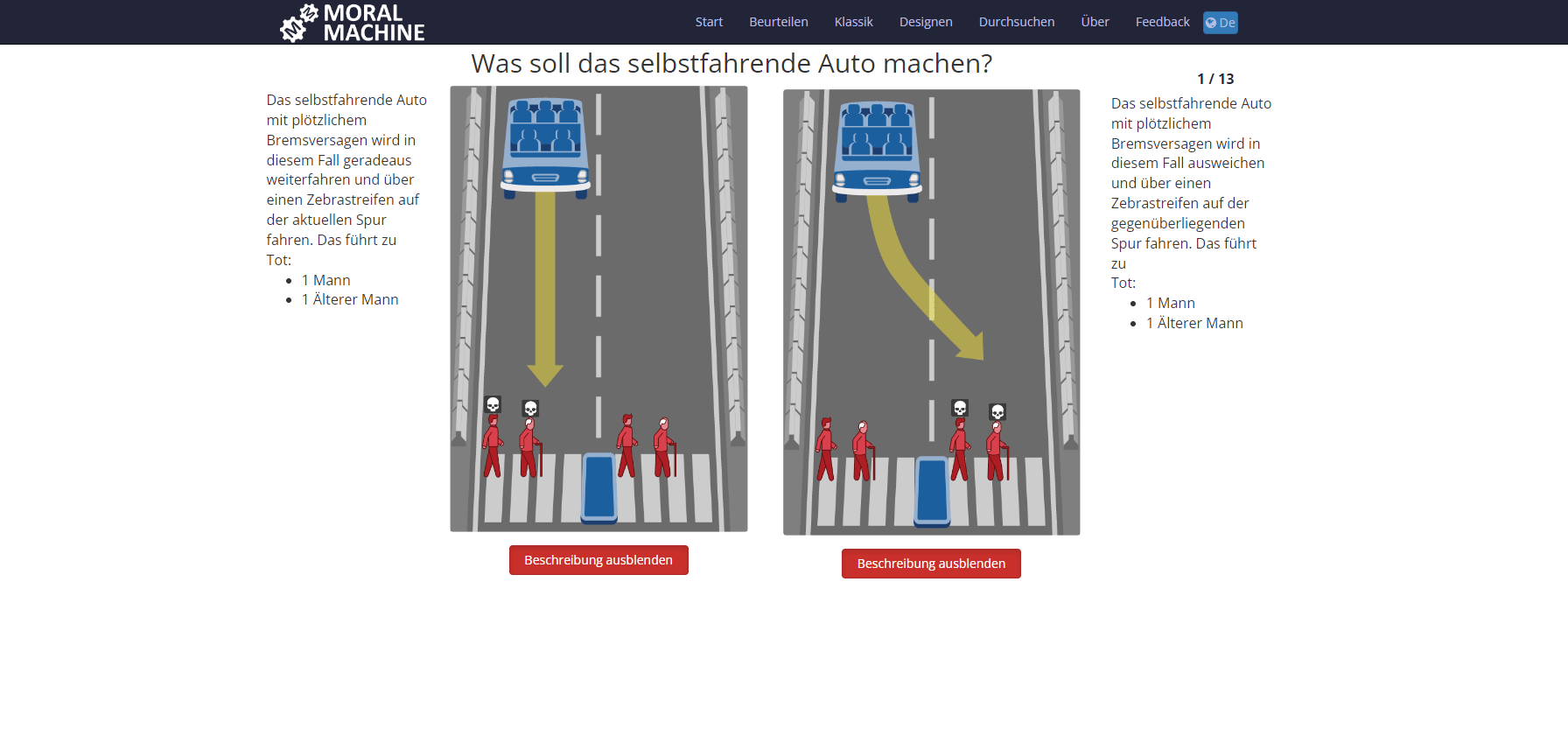 MORAL MACHINE

Start Beurteilen Klassik Designen Durchsuchen Über Feedback De

Was soll das selbstfahrende Auto machen?

Das selbstfahrende Auto mit plötzlichem Bremsversagen wird in diesem Fall geradeaus weiterfahren und über einen Zebrastreifen auf der aktuellen Spur fahren. Das führt zu
Tot:
- 1 Mann
- 1 Älterer Mann

Beschreibung ausblenden

Beschreibung ausblenden

1 / 13

Das selbstfahrende Auto mit plötzlichem Bremsversagen wird in diesem Fall ausweichen und über einen Zebrastreifen auf der gegenüberliegenden Spur fahren. Das führt zu
Tot:
- 1 Mann
- 1 Älterer Mann