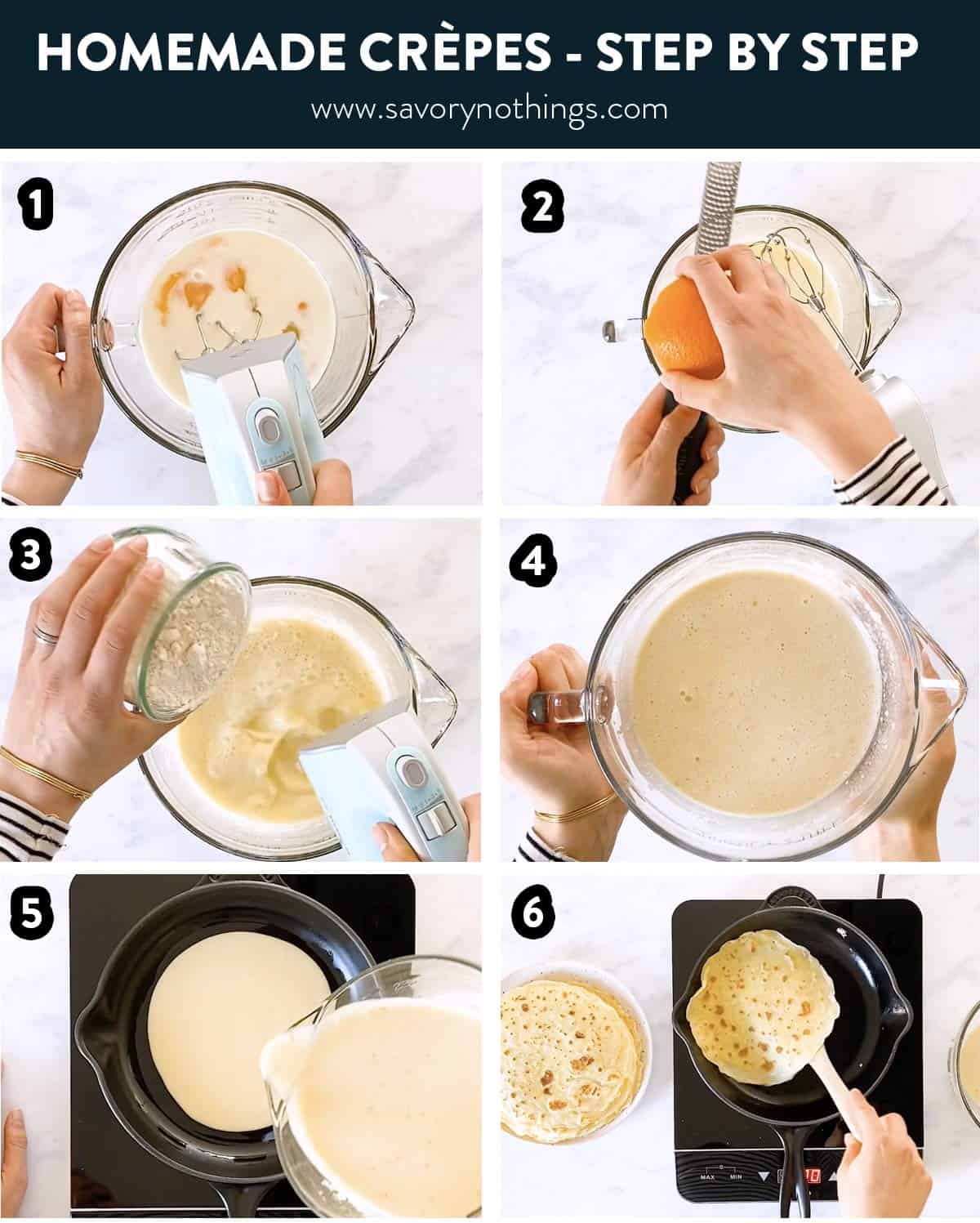 HOMEMADE CRÈPES - STEP BY STEP
www.savorynothings.com

1

2

3

4

5

6

MAX MIN