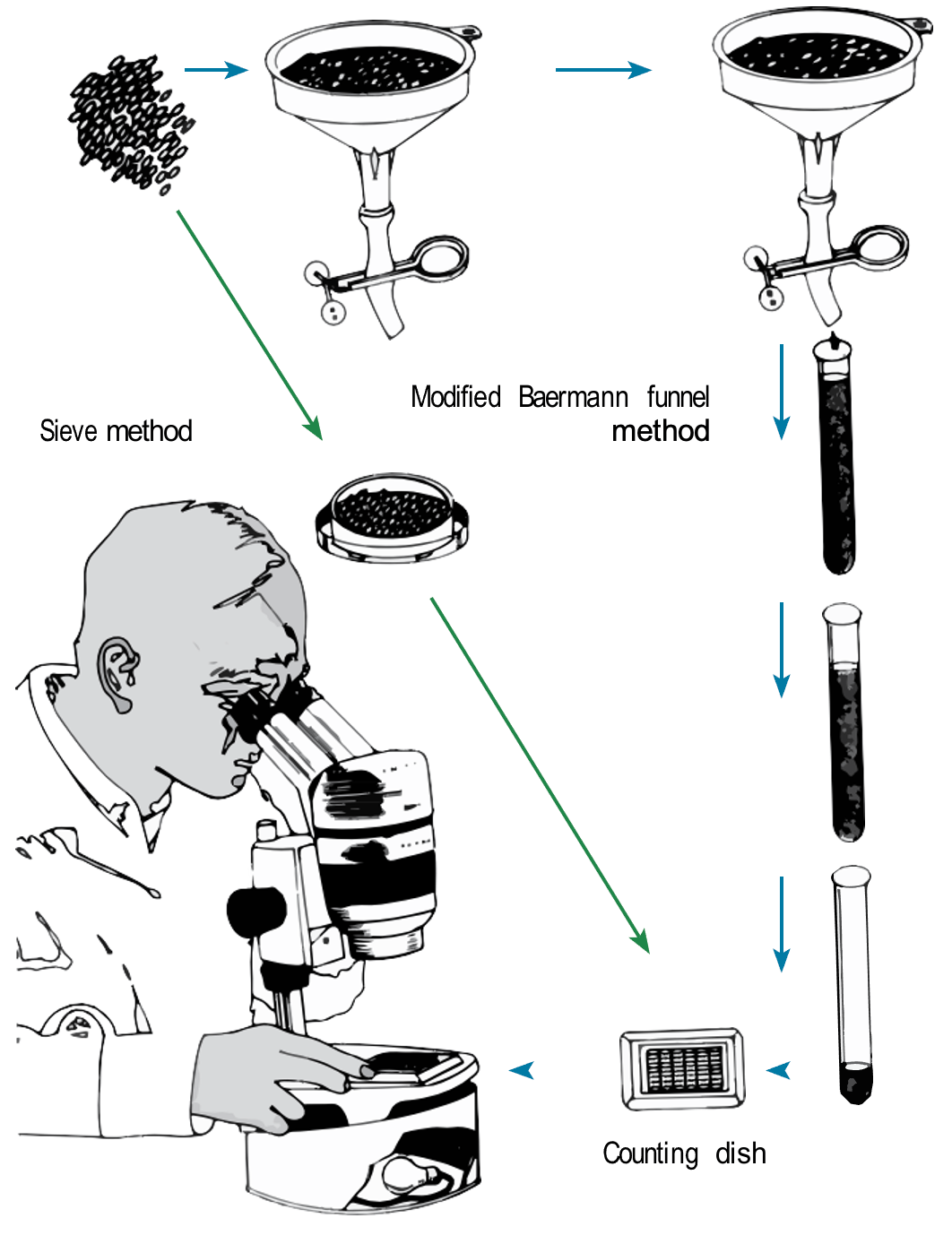 Modified Baermann funnel method

Sieve method

Counting dish