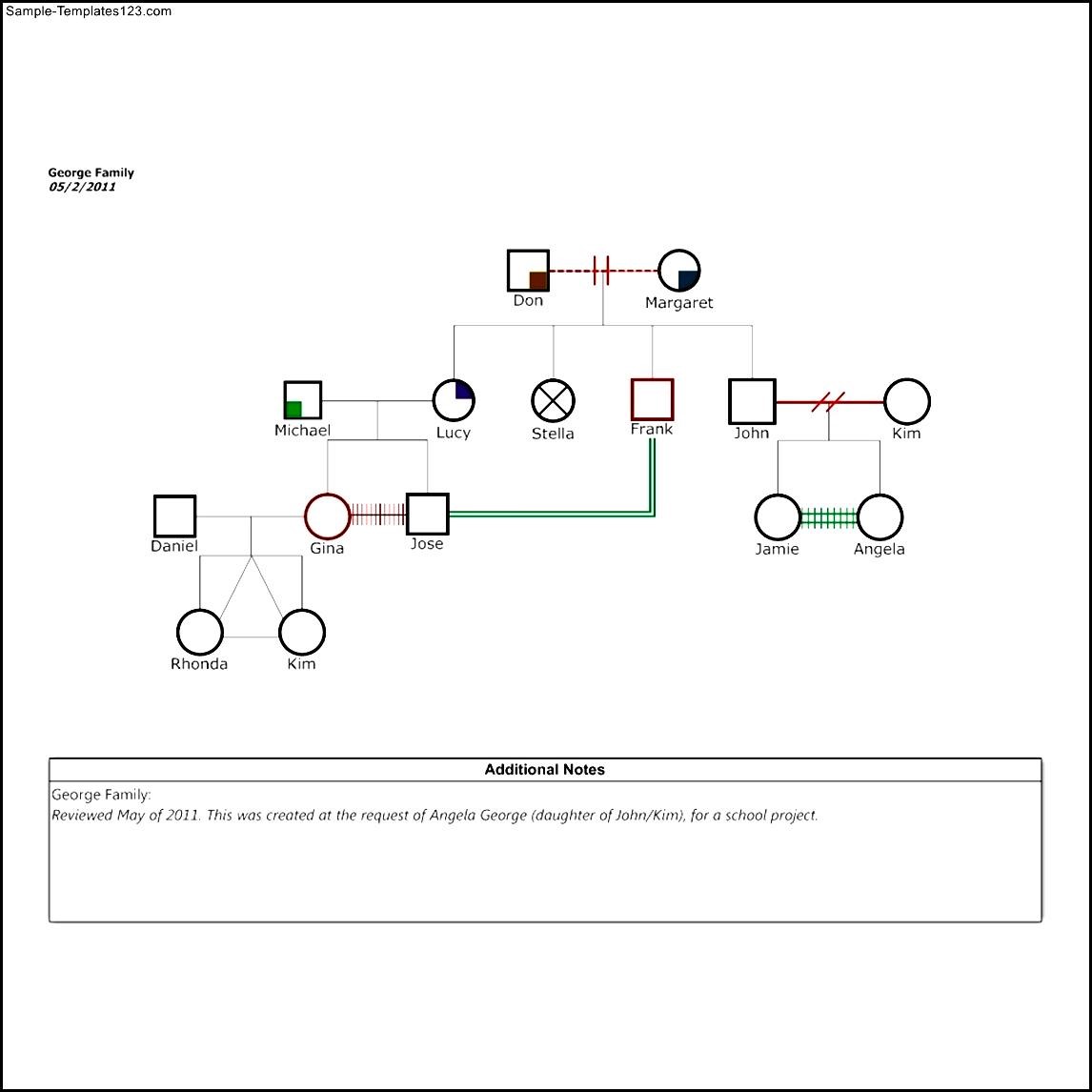 Sample-Templates123.com

George Family
05/2/2011

Don
Margaret

Michael
Lucy
Stella
Frank
John
Kim

Daniel
Gina
Jose
Jamie
Angela

Rhonda
Kim

Additional Notes

George Family:
Reviewed May of 2011. This was created at the request of Angela George (daughter of John/Kim), for a school project.