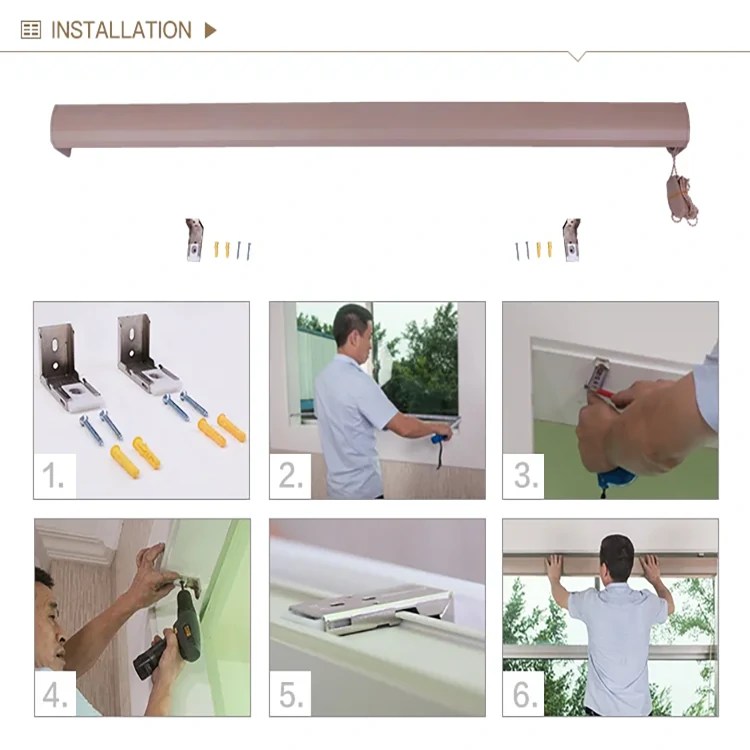 INSTALLATION

1.

2.

3.

4.

5.

6.