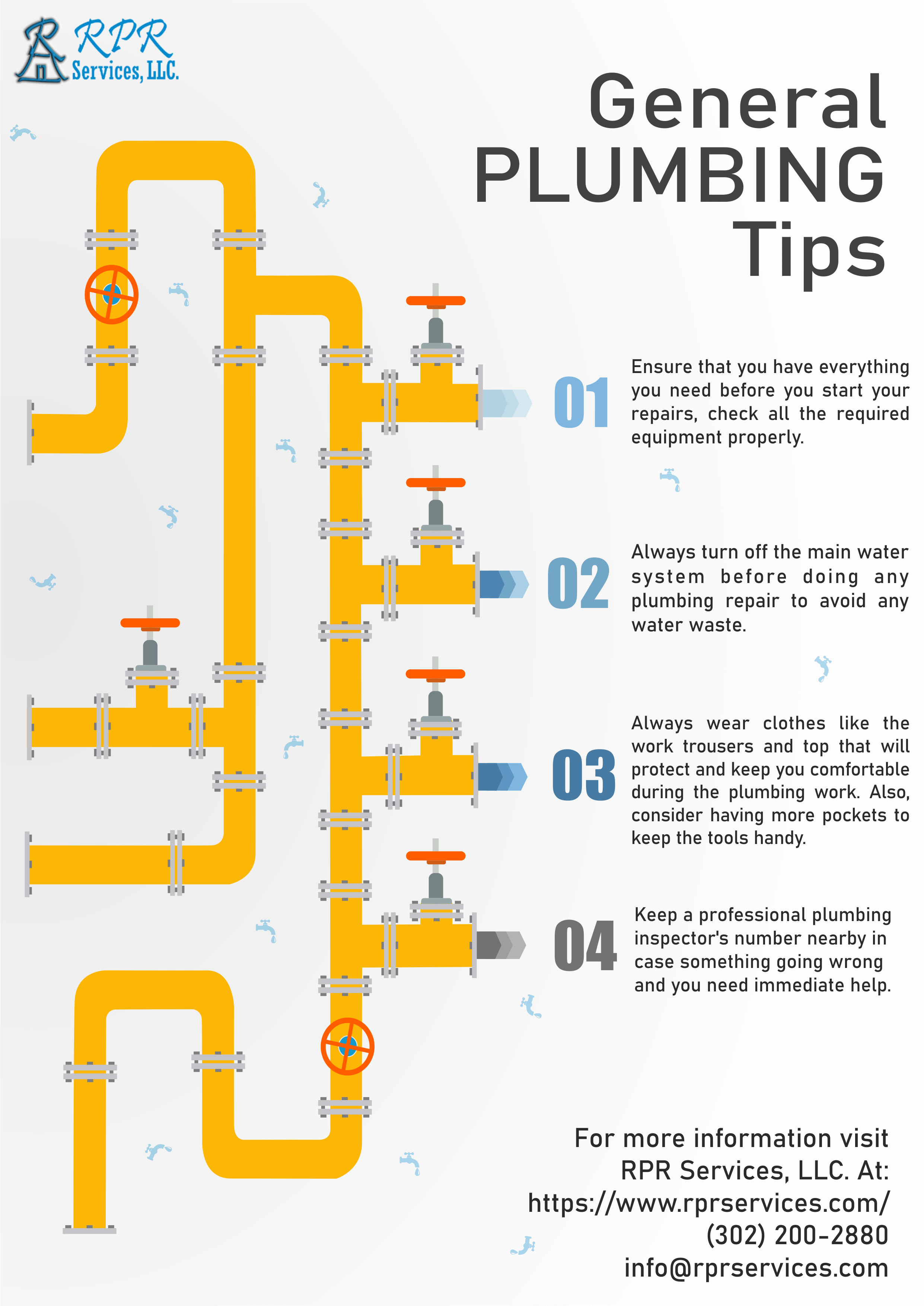 RPR Services, LLC.

General PLUMBING Tips

01
Ensure that you have everything you need before you start your repairs, check all the required equipment properly.

02
Always turn off the main water system before doing any plumbing repair to avoid any water waste.

03
Always wear clothes like the work trousers and top that will protect and keep you comfortable during the plumbing work. Also, consider having more pockets to keep the tools handy.

04
Keep a professional plumbing inspector's number nearby in case something going wrong and you need immediate help.

For more information visit RPR Services, LLC. At:
https://www.rprservices.com/
(302) 200-2880
info@rprservices.com