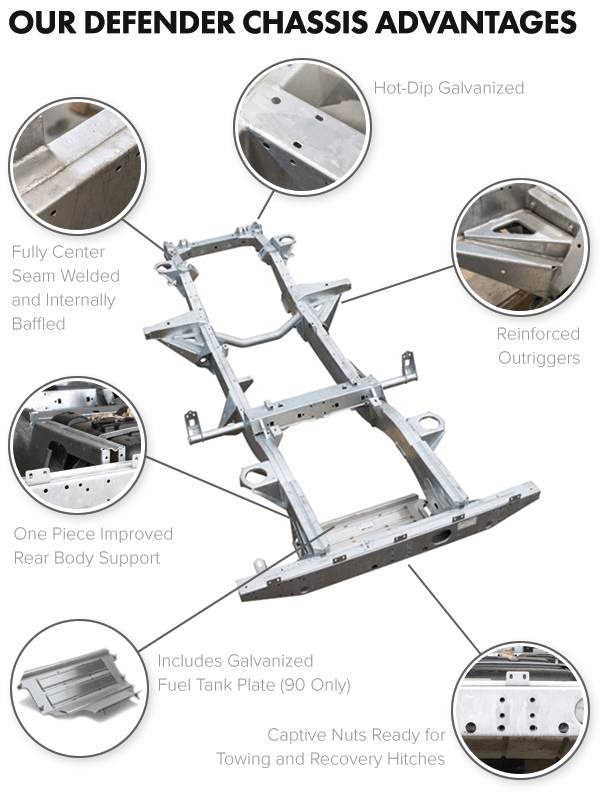 OUR DEFENDER CHASSIS ADVANTAGES

Hot-Dip Galvanized

Fully Center Seam Welded and Internally Baffled

Reinforced Outriggers

One Piece Improved Rear Body Support

Includes Galvanized Fuel Tank Plate (90 Only)

Captive Nuts Ready for Towing and Recovery Hitches