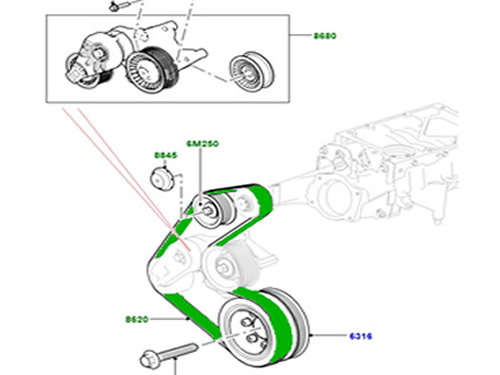 8680

6M250

8845

8620

6316