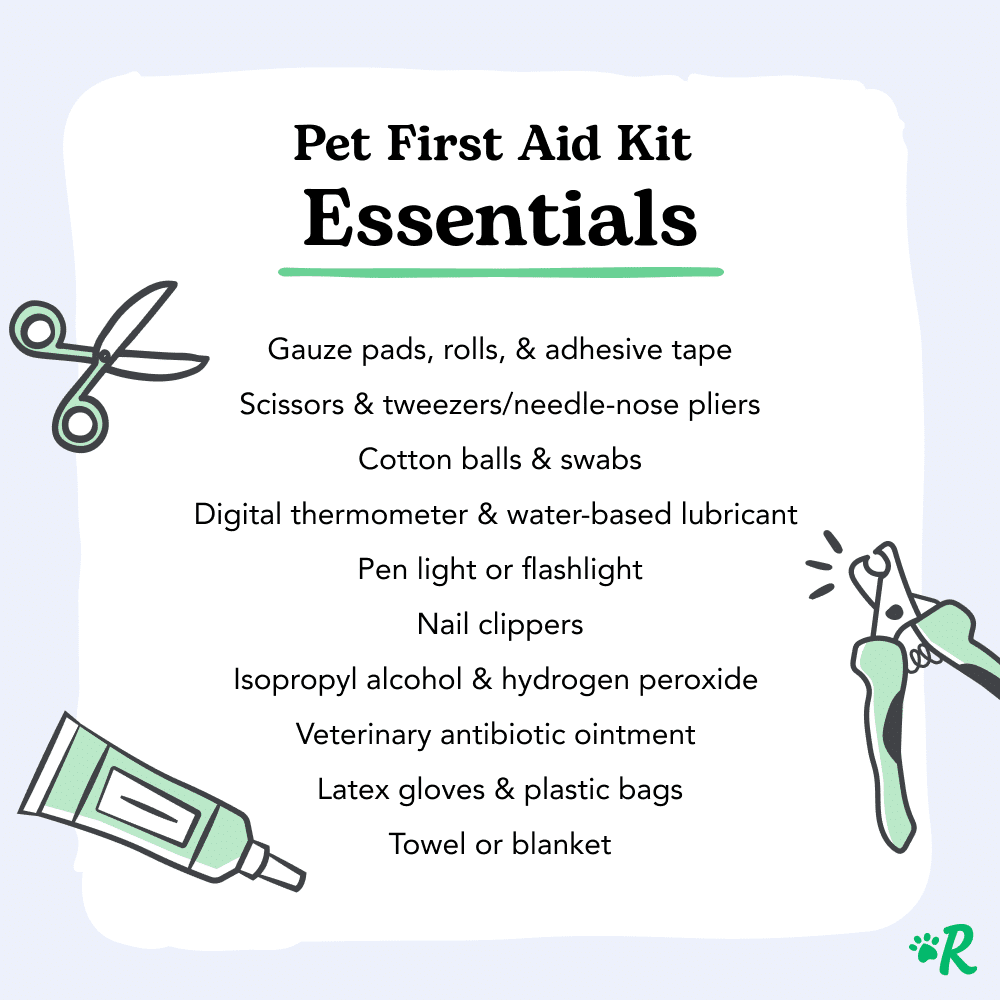 Pet First Aid Kit
Essentials

Gauze pads, rolls, & adhesive tape
Scissors & tweezers/needle-nose pliers
Cotton balls & swabs
Digital thermometer & water-based lubricant
Pen light or flashlight
Nail clippers
Isopropyl alcohol & hydrogen peroxide
Veterinary antibiotic ointment
Latex gloves & plastic bags
Towel or blanket

R