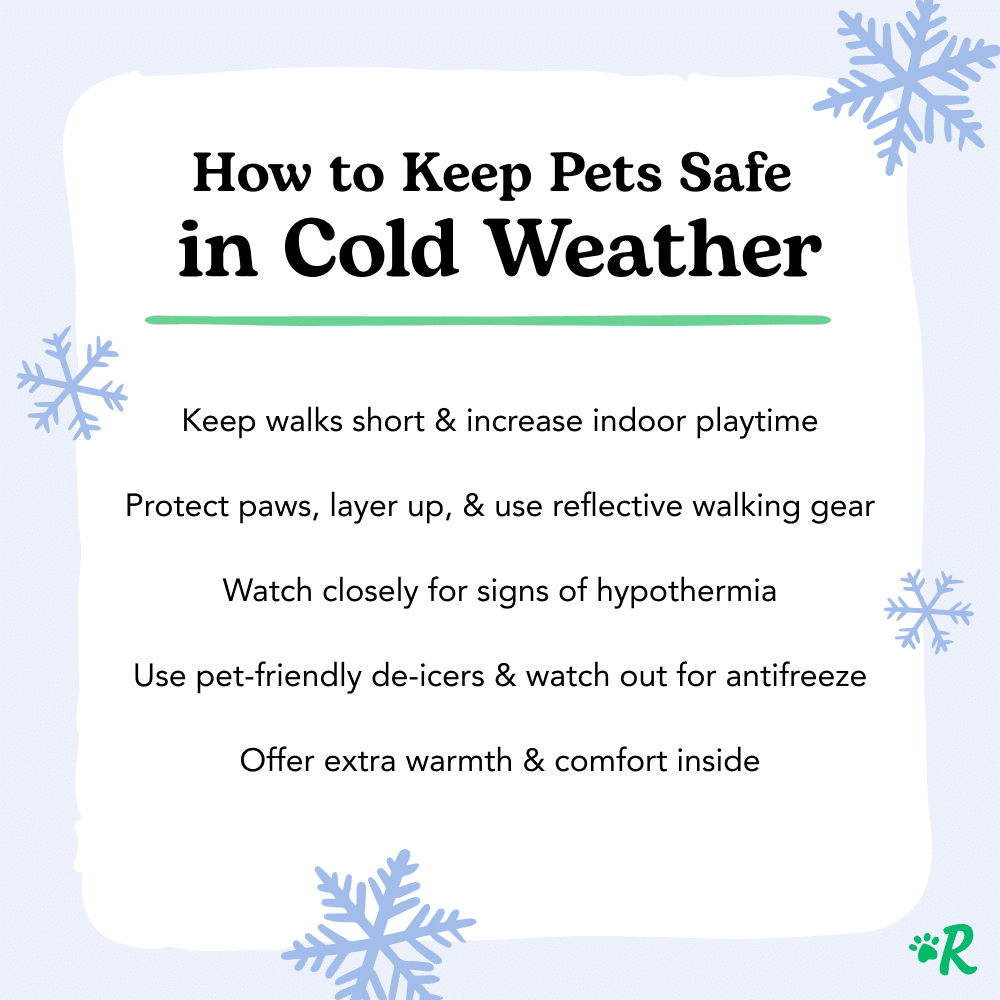 How to Keep Pets Safe in Cold Weather

Keep walks short & increase indoor playtime

Protect paws, layer up, & use reflective walking gear

Watch closely for signs of hypothermia

Use pet-friendly de-icers & watch out for antifreeze

Offer extra warmth & comfort inside

R