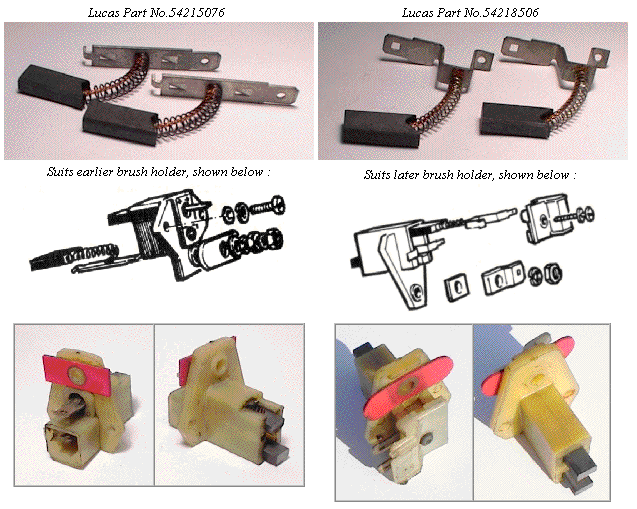 Lucas Part No.54215076

Suits earlier brush holder, shown below :

Lucas Part No.54218506

Suits later brush holder, shown below :