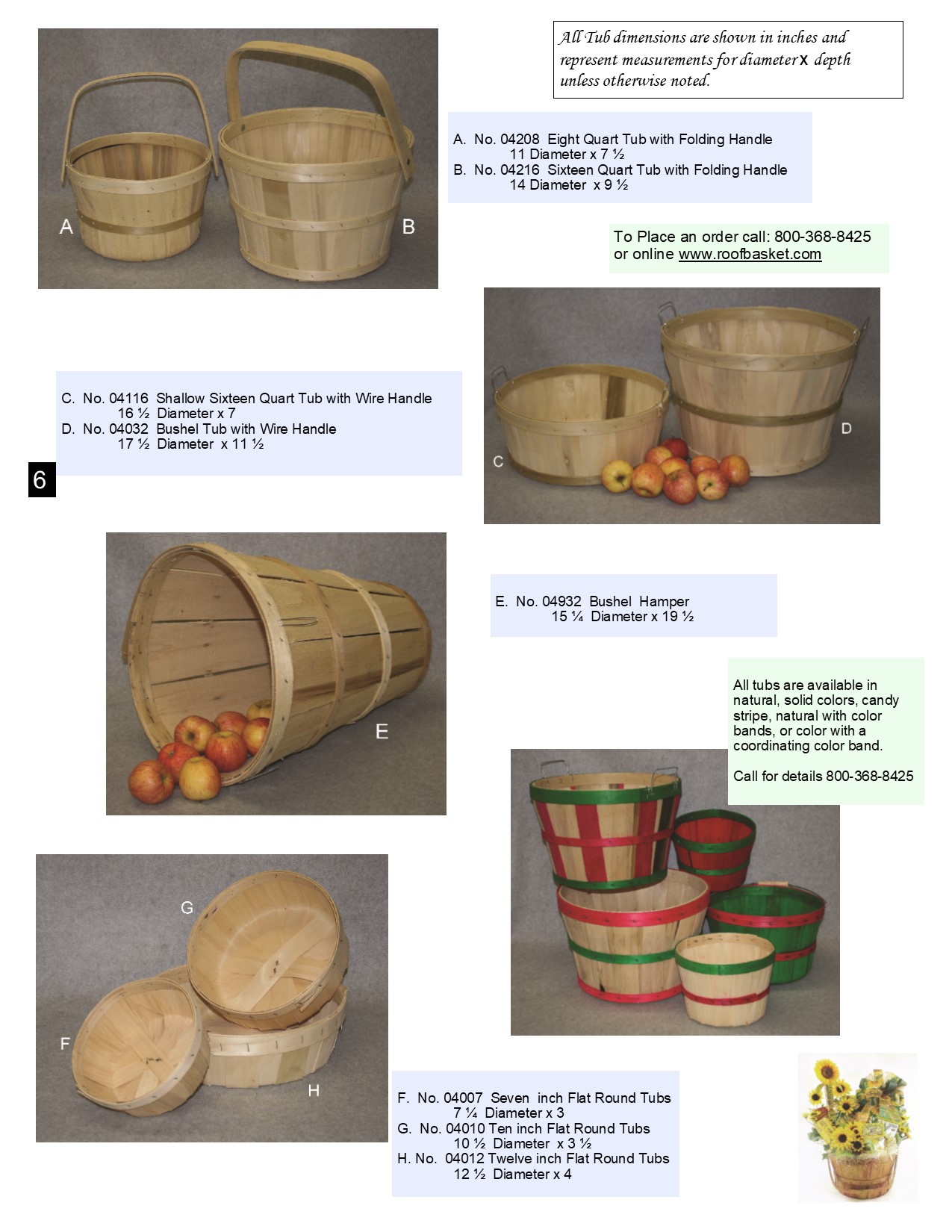 All Tub dimensions are shown in inches and represent measurements for diameter x depth unless otherwise noted.

A B

A. No. 04208 Eight Quart Tub with Folding Handle
11 Diameter x 7 ½
B. No. 04216 Sixteen Quart Tub with Folding Handle
14 Diameter x 9 ½

To Place an order call: 800-368-8425
or online www.roofbasket.com

C. No. 04116 Shallow Sixteen Quart Tub with Wire Handle
16 ½ Diameter x 7
D. No. 04032 Bushel Tub with Wire Handle
17 ½ Diameter x 11 ½

6

C D

E

E. No. 04932 Bushel Hamper
15 ¼ Diameter x 19 ½

All tubs are available in natural, solid colors, candy stripe, natural with color bands, or color with a coordinating color band.

Call for details 800-368-8425

G F H

F. No. 04007 Seven inch Flat Round Tubs
7 ¼ Diameter x 3
G. No. 04010 Ten inch Flat Round Tubs
10 ½ Diameter x 3 ½
H. No. 04012 Twelve inch Flat Round Tubs
12 ½ Diameter x 4