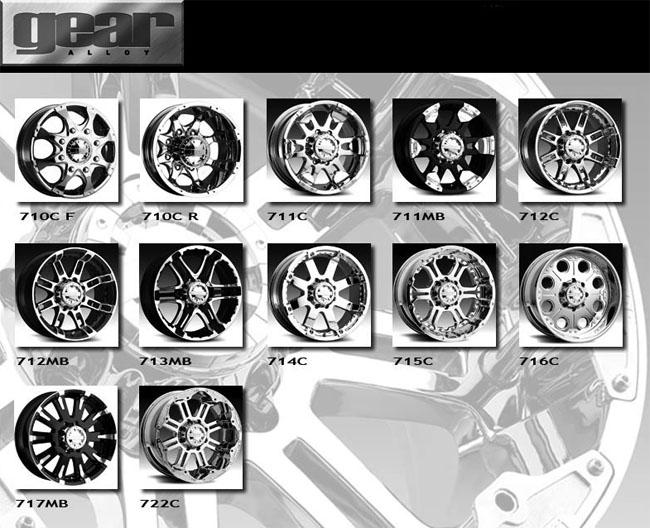 gear
ALLOY

710C F

710C R

711C

711MB

712C

712MB

713MB

714C

715C

716C

717MB

722C