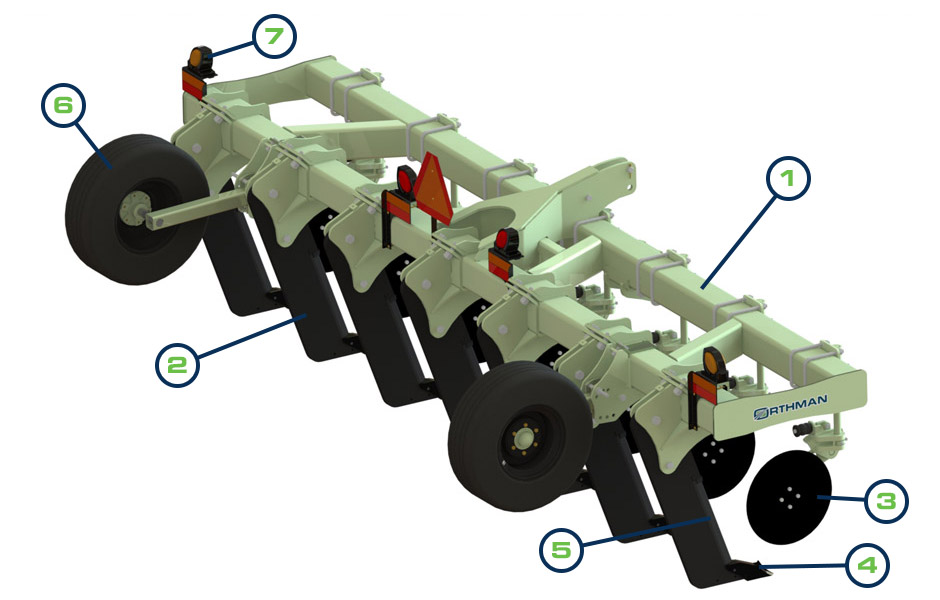 7
6
1
2
ORTHMAN
3
5
4