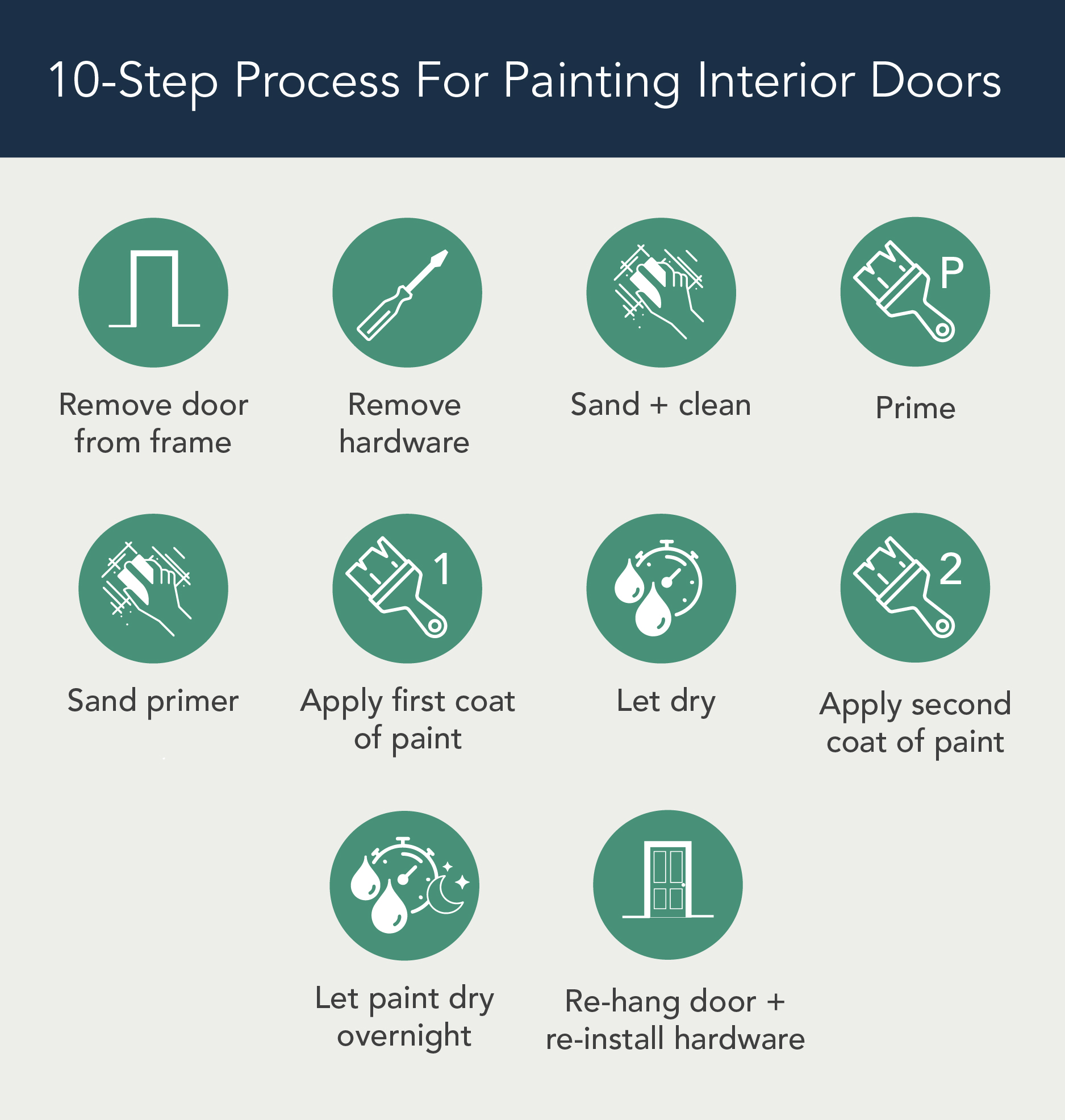 10-Step Process For Painting Interior Doors

Remove door from frame

Remove hardware

Sand + clean

P

Prime

Sand primer

1

Apply first coat of paint

Let dry

2

Apply second coat of paint

Let paint dry overnight

Re-hang door + re-install hardware