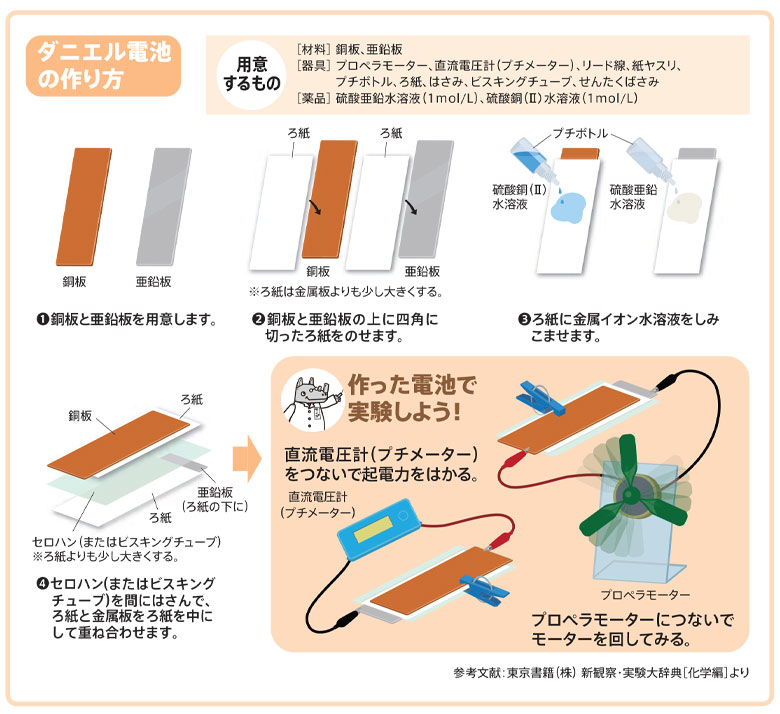 ダニエル電池の作り方

用意するもの
[材料] 銅板、亜鉛板
[器具] プロペラモーター、直流電圧計(プチメーター)、リード線、紙ヤスリ、プチボトル、ろ紙、はさみ、ビスキングチューブ、せんたくばさみ
[薬品] 硫酸亜鉛水溶液(1mol/L)、硫酸銅(Ⅱ)水溶液(1mol/L)

銅板
亜鉛板
❶銅板と亜鉛板を用意します。

ろ紙
ろ紙
銅板
亜鉛板
※ろ紙は金属板よりも少し大きくする。
❷銅板と亜鉛板の上に四角に切ったろ紙をのせます。

プチボトル
硫酸銅(Ⅱ)水溶液
硫酸亜鉛水溶液
❸ろ紙に金属イオン水溶液をしみこませます。

銅板
ろ紙
亜鉛板(ろ紙の下に)
ろ紙
セロハン(またはビスキングチューブ)
※ろ紙よりも少し大きくする。
❹セロハン(またはビスキングチューブ)を間にはさんで、ろ紙と金属板をろ紙を中にして重ね合わせます。

作った電池で実験しよう!
直流電圧計(プチメーター)をつないで起電力をはかる。
直流電圧計(プチメーター)
プロペラモーター
プロペラモーターにつないでモーターを回してみる。

参考文献:東京書籍(株) 新観察・実験大辞典[化学編]より