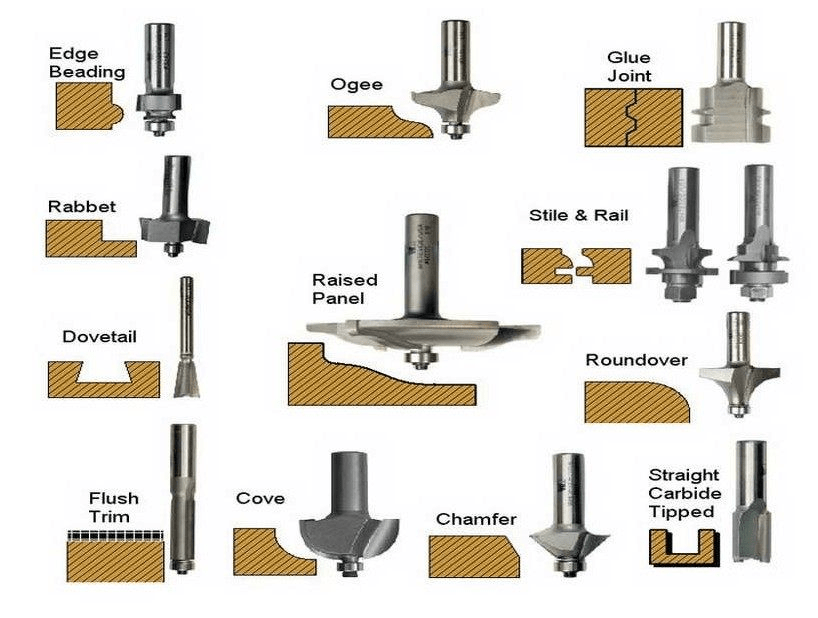 Edge Beading

Ogee

Glue Joint

Rabbet

Stile & Rail

Raised Panel

Dovetail

Roundover

Flush Trim

Cove

Chamfer

Straight Carbide Tipped