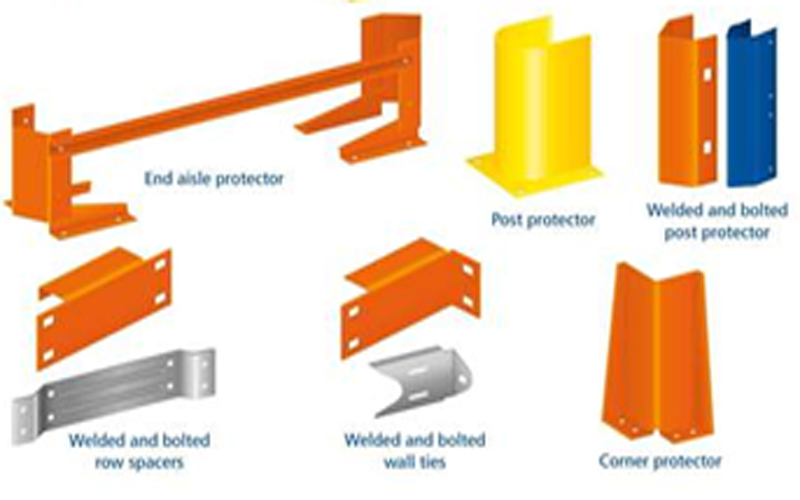 End aisle protector

Post protector

Welded and bolted post protector

Welded and bolted row spacers

Welded and bolted wall ties

Corner protector