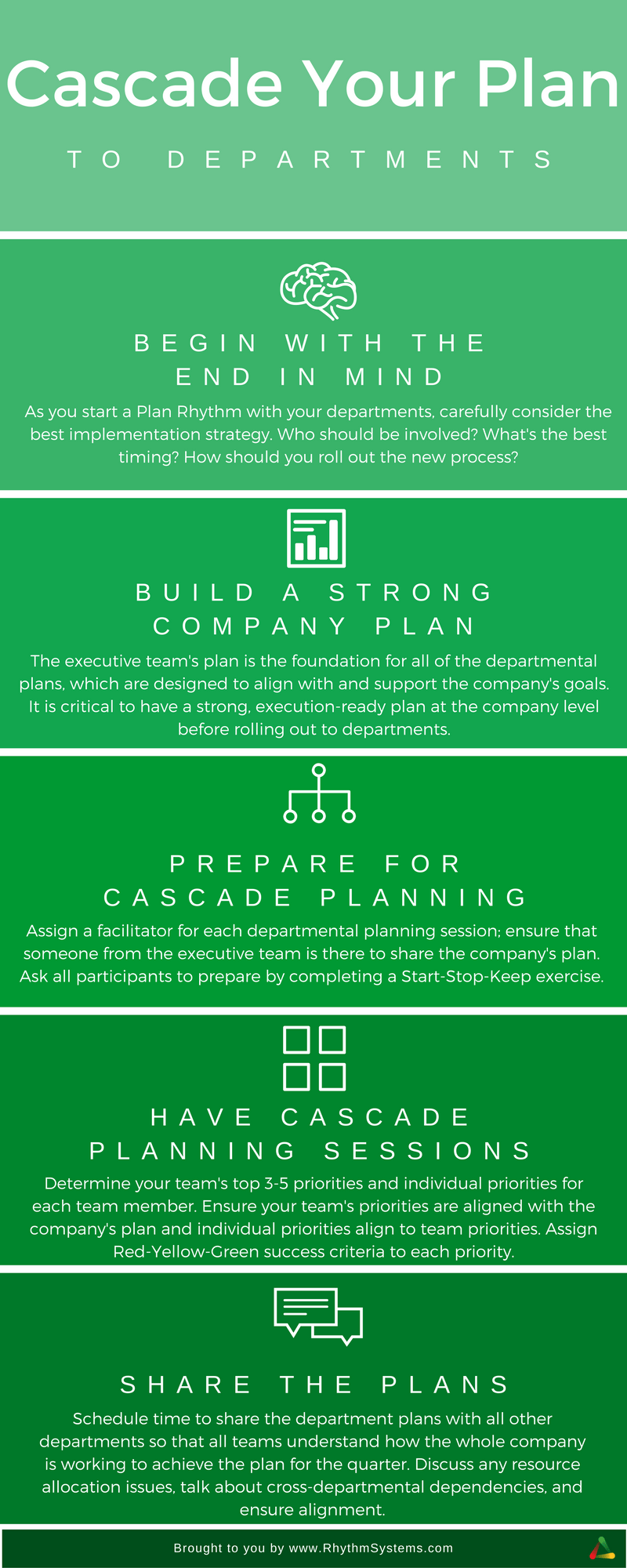 Cascade Your Plan

TO DEPARTMENTS

BEGIN WITH THE END IN MIND

As you start a Plan Rhythm with your departments, carefully consider the best implementation strategy. Who should be involved? What's the best timing? How should you roll out the new process?

BUILD A STRONG COMPANY PLAN

The executive team's plan is the foundation for all of the departmental plans, which are designed to align with and support the company's goals. It is critical to have a strong, execution-ready plan at the company level before rolling out to departments.

PREPARE FOR CASCADE PLANNING

Assign a facilitator for each departmental planning session; ensure that someone from the executive team is there to share the company's plan. Ask all participants to prepare by completing a Start-Stop-Keep exercise.

HAVE CASCADE PLANNING SESSIONS

Determine your team's top 3-5 priorities and individual priorities for each team member. Ensure your team's priorities are aligned with the company's plan and individual priorities align to team priorities. Assign Red-Yellow-Green success criteria to each priority.

SHARE THE PLANS

Schedule time to share the department plans with all other departments so that all teams understand how the whole company is working to achieve the plan for the quarter. Discuss any resource allocation issues, talk about cross-departmental dependencies, and ensure alignment.

Brought to you by www.RhythmSystems.com