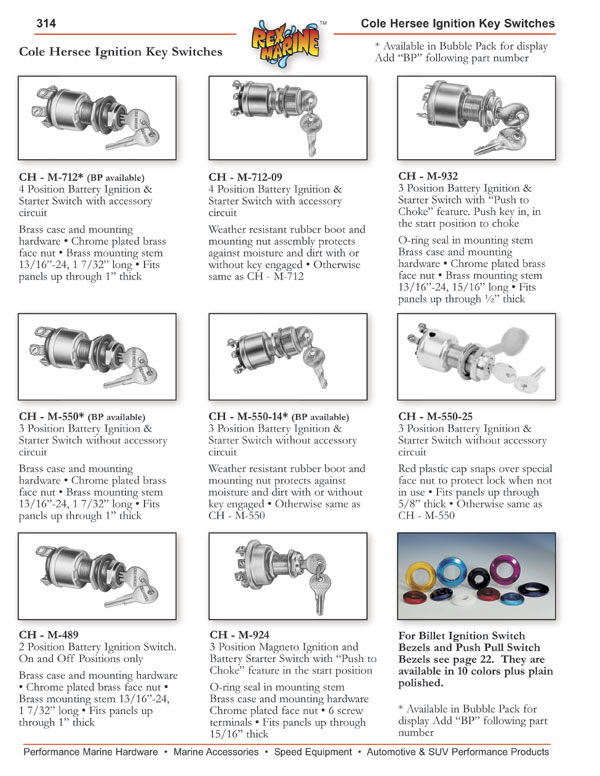 314

REX MARINE™

Cole Hersee Ignition Key Switches

Cole Hersee Ignition Key Switches

* Available in Bubble Pack for display Add "BP" following part number

CH - M-712* (BP available)
4 Position Battery Ignition & Starter Switch with accessory circuit

Brass case and mounting hardware • Chrome plated brass face nut • Brass mounting stem 13/16"-24, 1 7/32" long • Fits panels up through 1" thick

CH - M-712-09
4 Position Battery Ignition & Starter Switch with accessory circuit

Weather resistant rubber boot and mounting nut assembly protects against moisture and dirt with or without key engaged • Otherwise same as CH - M-712

CH - M-932
3 Position Battery Ignition & Starter Switch with "Push to Choke" feature. Push key in, in the start position to choke

O-ring seal in mounting stem Brass case and mounting hardware • Chrome plated brass face nut • Brass mounting stem 13/16"-24, 15/16" long • Fits panels up through ½" thick

CH - M-550* (BP available)
3 Position Battery Ignition & Starter Switch without accessory circuit

Brass case and mounting hardware • Chrome plated brass face nut • Brass mounting stem 13/16"-24, 1 7/32" long • Fits panels up through 1" thick

CH - M-550-14* (BP available)
3 Position Battery Ignition & Starter Switch without accessory circuit

Weather resistant rubber boot and mounting nut protects against moisture and dirt with or without key engaged • Otherwise same as CH - M-550

CH - M-550-25
3 Position Battery Ignition & Starter Switch without accessory circuit

Red plastic cap snaps over special face nut to protect lock when not in use • Fits panels up through 5/8" thick • Otherwise same as CH - M-550

CH - M-489
2 Position Battery Ignition Switch. On and Off Positions only

Brass case and mounting hardware • Chrome plated brass face nut • Brass mounting stem 13/16"-24, 1 7/32" long • Fits panels up through 1" thick

CH - M-924
3 Position Magneto Ignition and Battery Starter Switch with "Push to Choke" feature in the start position

O-ring seal in mounting stem Brass case and mounting hardware Chrome plated face nut • 6 screw terminals • Fits panels up through 15/16" thick

For Billet Ignition Switch Bezels and Push Pull Switch Bezels see page 22. They are available in 10 colors plus plain polished.

* Available in Bubble Pack for display Add "BP" following part number

Performance Marine Hardware • Marine Accessories • Speed Equipment • Automotive & SUV Performance Products