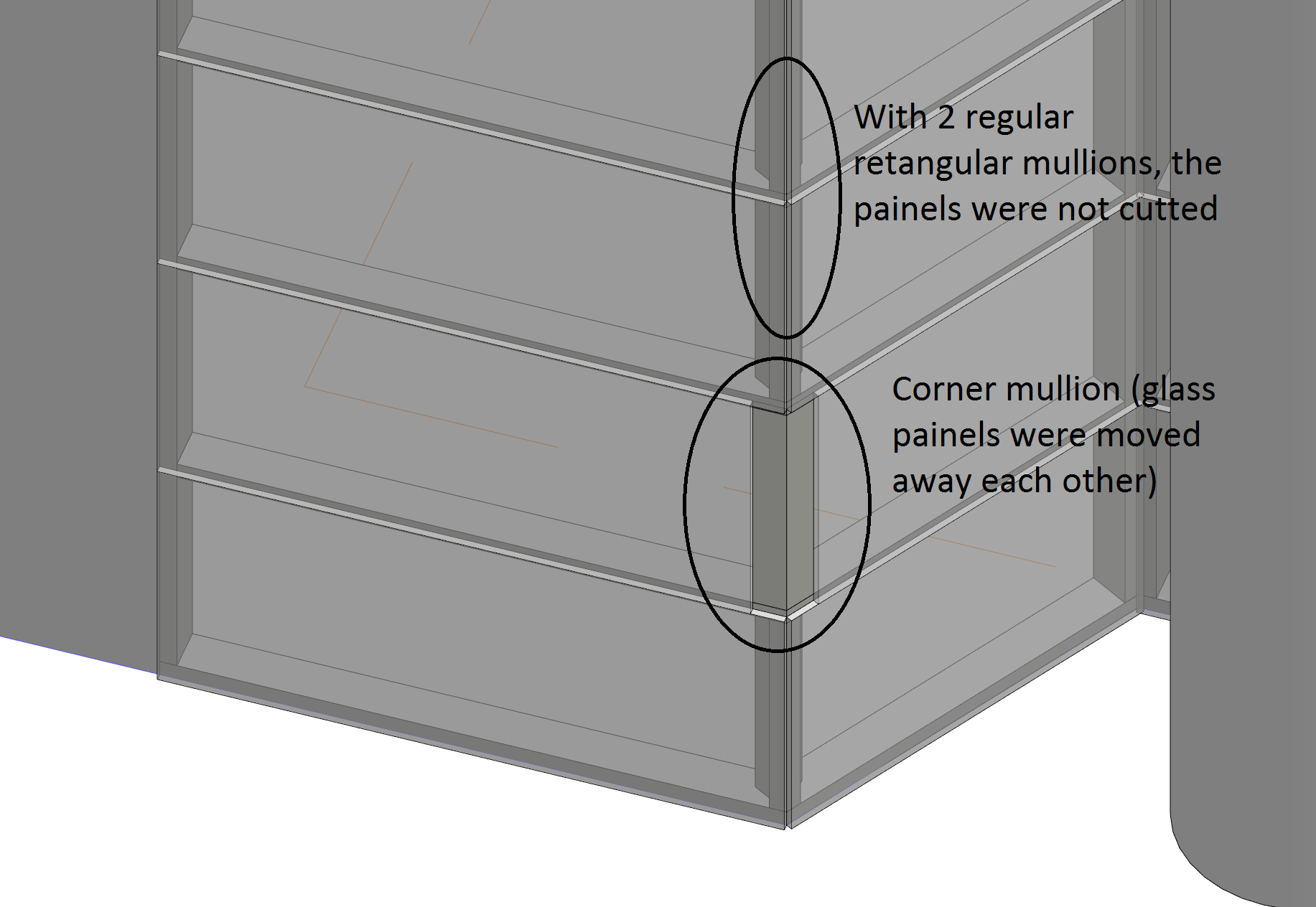 With 2 regular retangular mullions, the painels were not cutted

Corner mullion (glass painels were moved away each other)