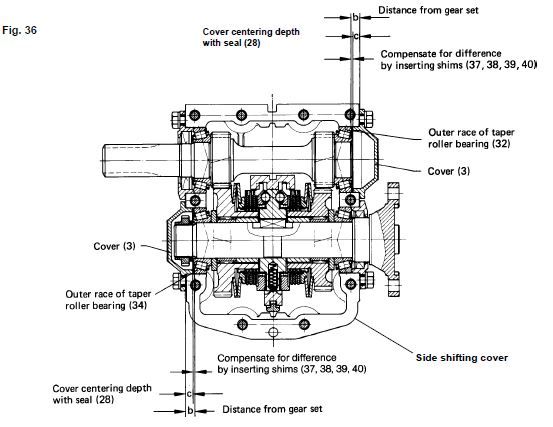 Fig. 36

Cover centering depth with seal (28)

b
Distance from gear set
c

Compensate for difference by inserting shims (37, 38, 39, 40)

Outer race of taper roller bearing (32)

Cover (3)

Cover (3)

Outer race of taper roller bearing (34)

Side shifting cover

Compensate for difference by inserting shims (37, 38, 39, 40)

Cover centering depth with seal (28)
c
b
Distance from gear set