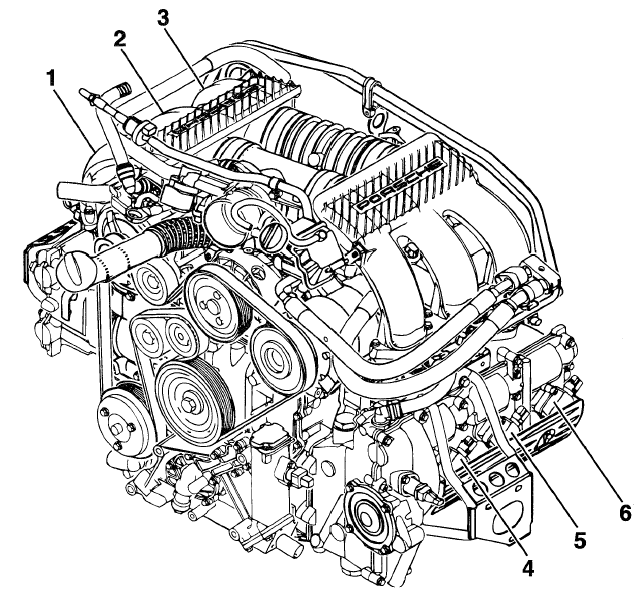 1
2
3
PORSCHE
4
5
6