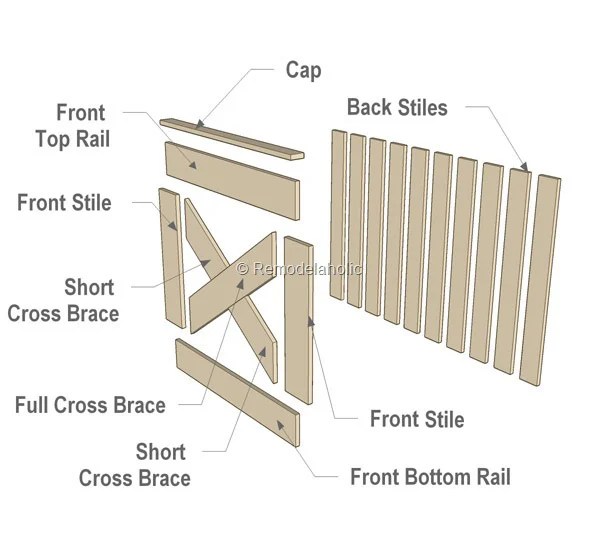 Cap

Front Top Rail

Back Stiles

Front Stile

© Remodelaholic

Short Cross Brace

Full Cross Brace

Front Stile

Short Cross Brace

Front Bottom Rail