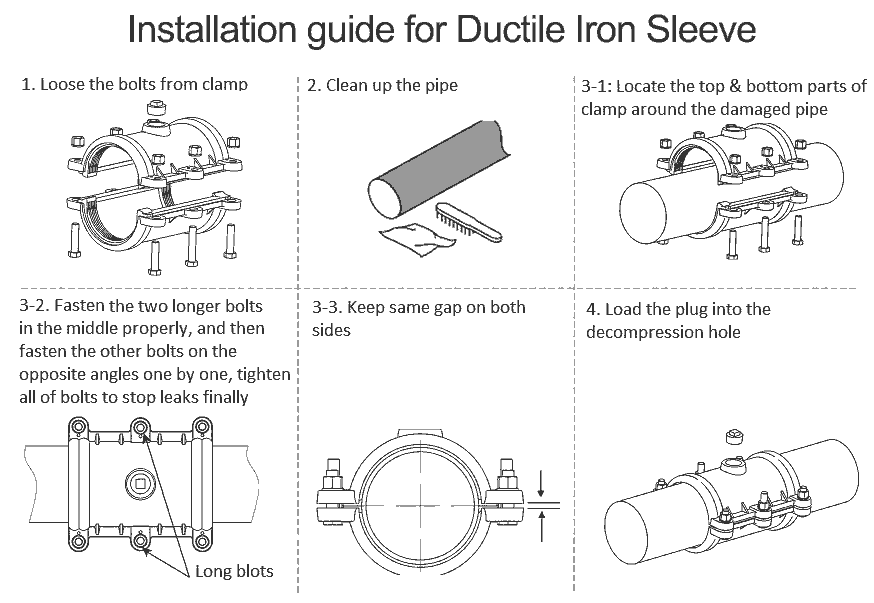 Installation guide for Ductile Iron Sleeve

1. Loose the bolts from clamp

2. Clean up the pipe

3-1: Locate the top & bottom parts of clamp around the damaged pipe

3-2. Fasten the two longer bolts in the middle properly, and then fasten the other bolts on the opposite angles one by one, tighten all of bolts to stop leaks finally

Long blots

3-3. Keep same gap on both sides

4. Load the plug into the decompression hole