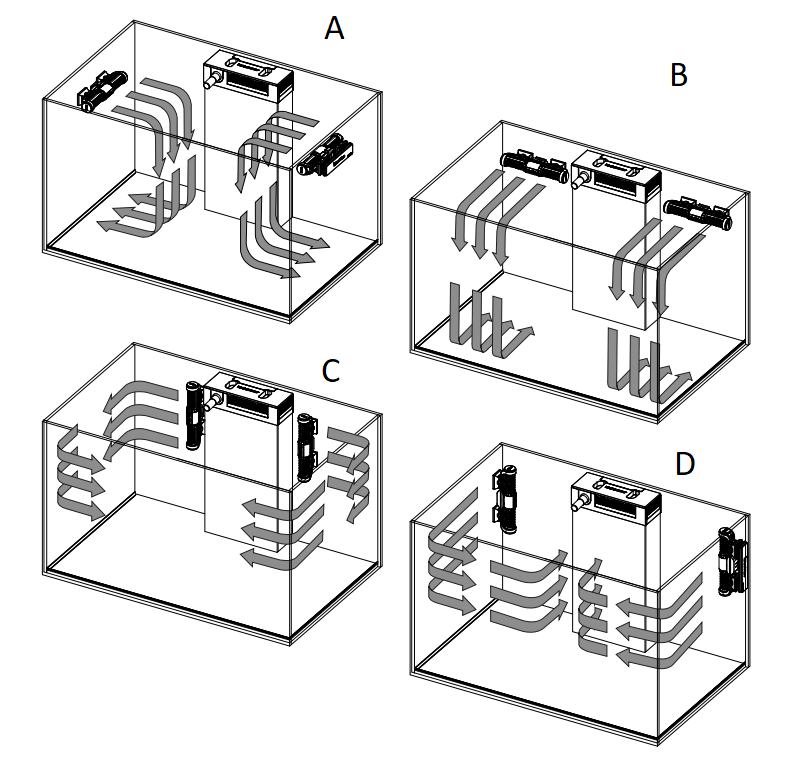 A

B

C

D