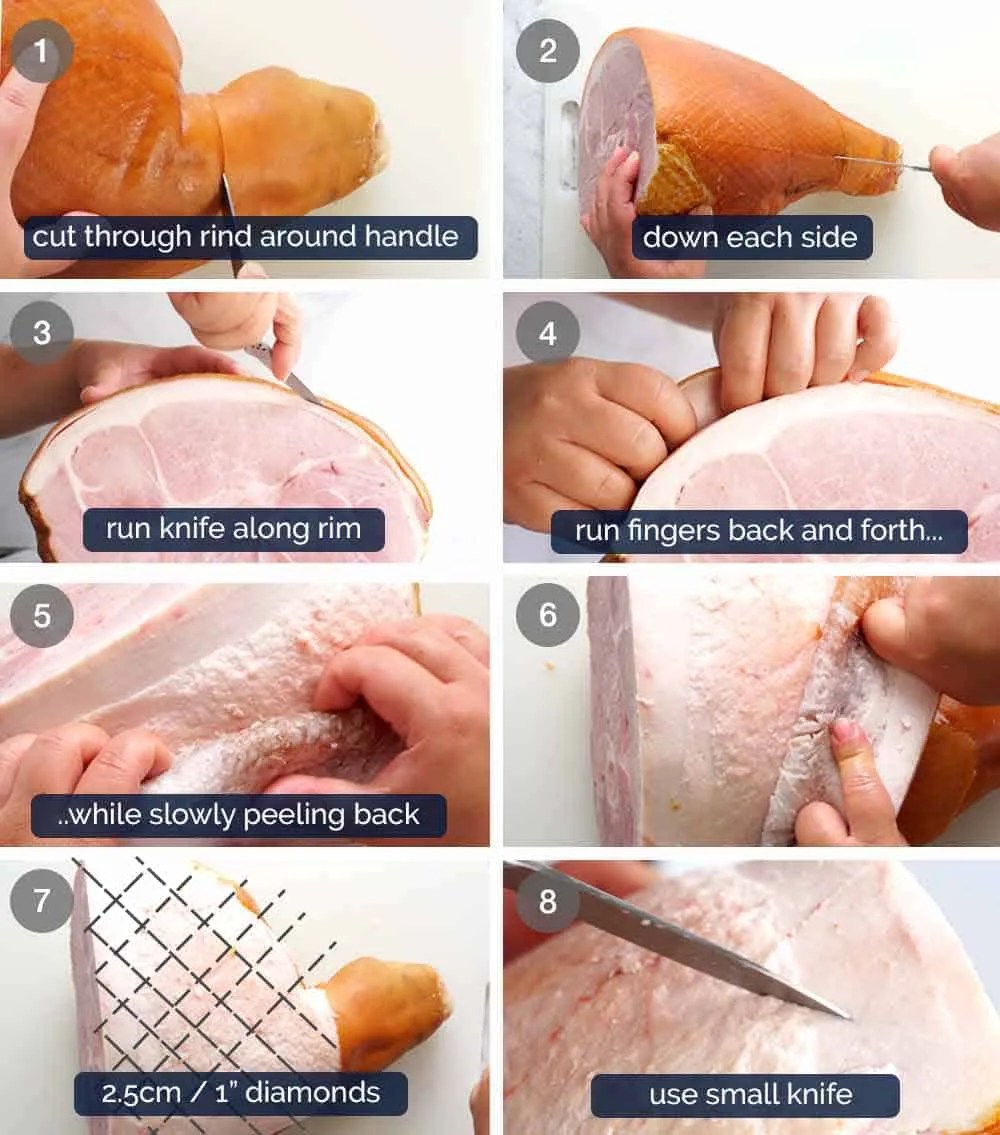 1
cut through rind around handle

2
down each side

3
run knife along rim

4
run fingers back and forth...

5
..while slowly peeling back

6

7
2.5cm / 1" diamonds

8
use small knife